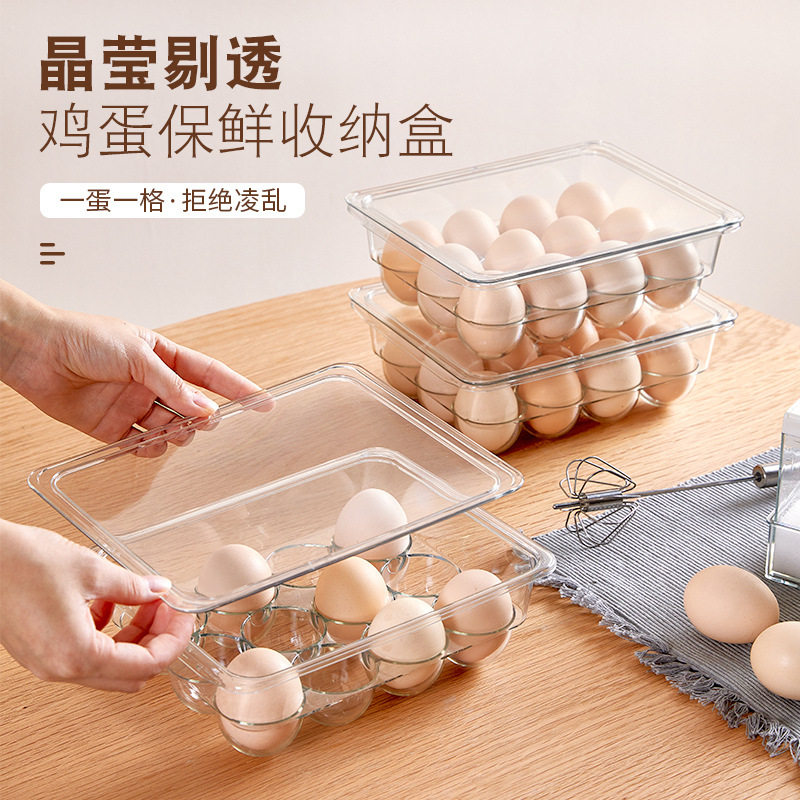 晶莹剔透
鸡蛋保鲜收纳盒

一蛋一格·拒绝凌乱