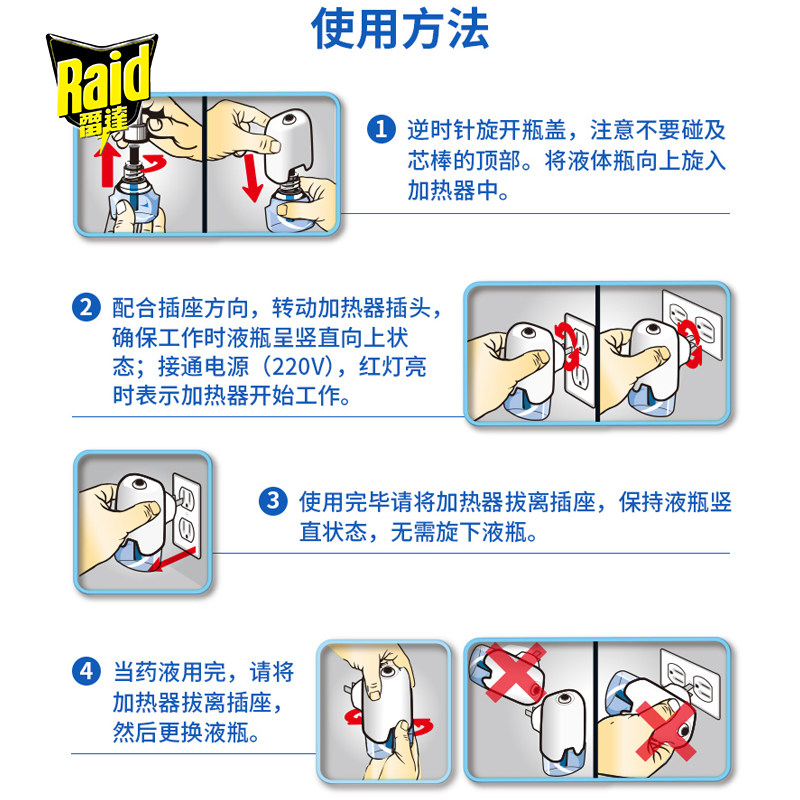 使用方法

Raid
雷達

1 逆时针旋开瓶盖，注意不要碰及芯棒的顶部。将液体瓶向上旋入加热器中。

2 配合插座方向，转动加热器插头，确保工作时液瓶呈竖直向上状态；接通电源（220V），红灯亮时表示加热器开始工作。

3 使用完毕请将加热器拔离插座，保持液瓶竖直状态，无需旋下液瓶。

4 当药液用完，请将加热器拔离插座，然后更换液瓶。