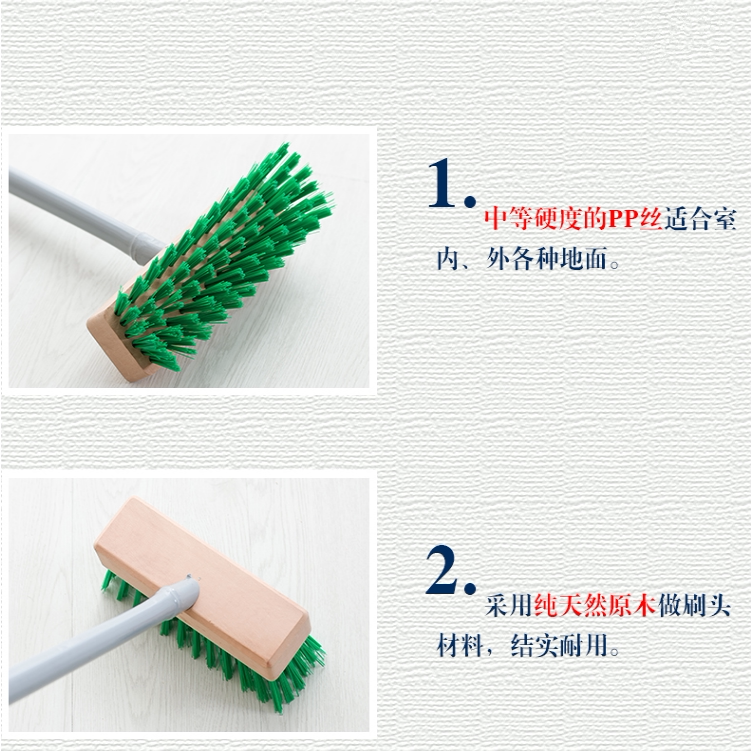 1. 中等硬度的PP丝适合室内、外各种地面。

2. 采用纯天然原木做刷头材料，结实耐用。