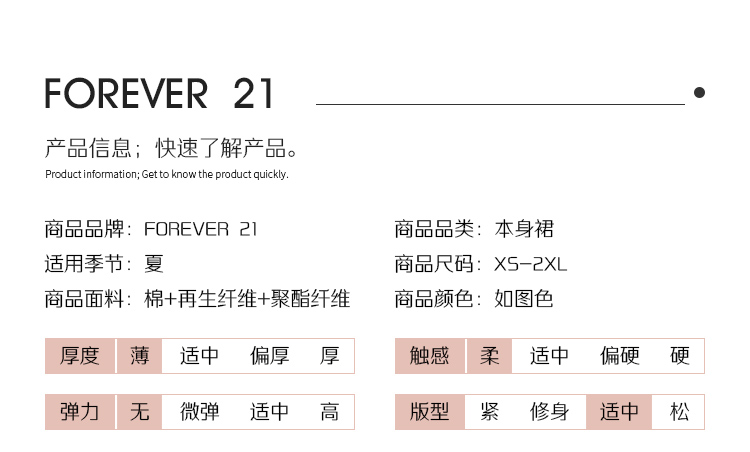 FOREVER 21

产品信息；快速了解产品。

Product information; Get to know the product quickly.

商品品牌：FOREVER 21
适用季节：夏
商品面料：棉+再生纤维+聚酯纤维

商品品类：本身裙
商品尺码：XS-2XL
商品颜色：如图色

厚度 薄 适中 偏厚 厚

弹力 无 微弹 适中 高

触感 柔 适中 偏硬 硬

版型 紧 修身 适中 松