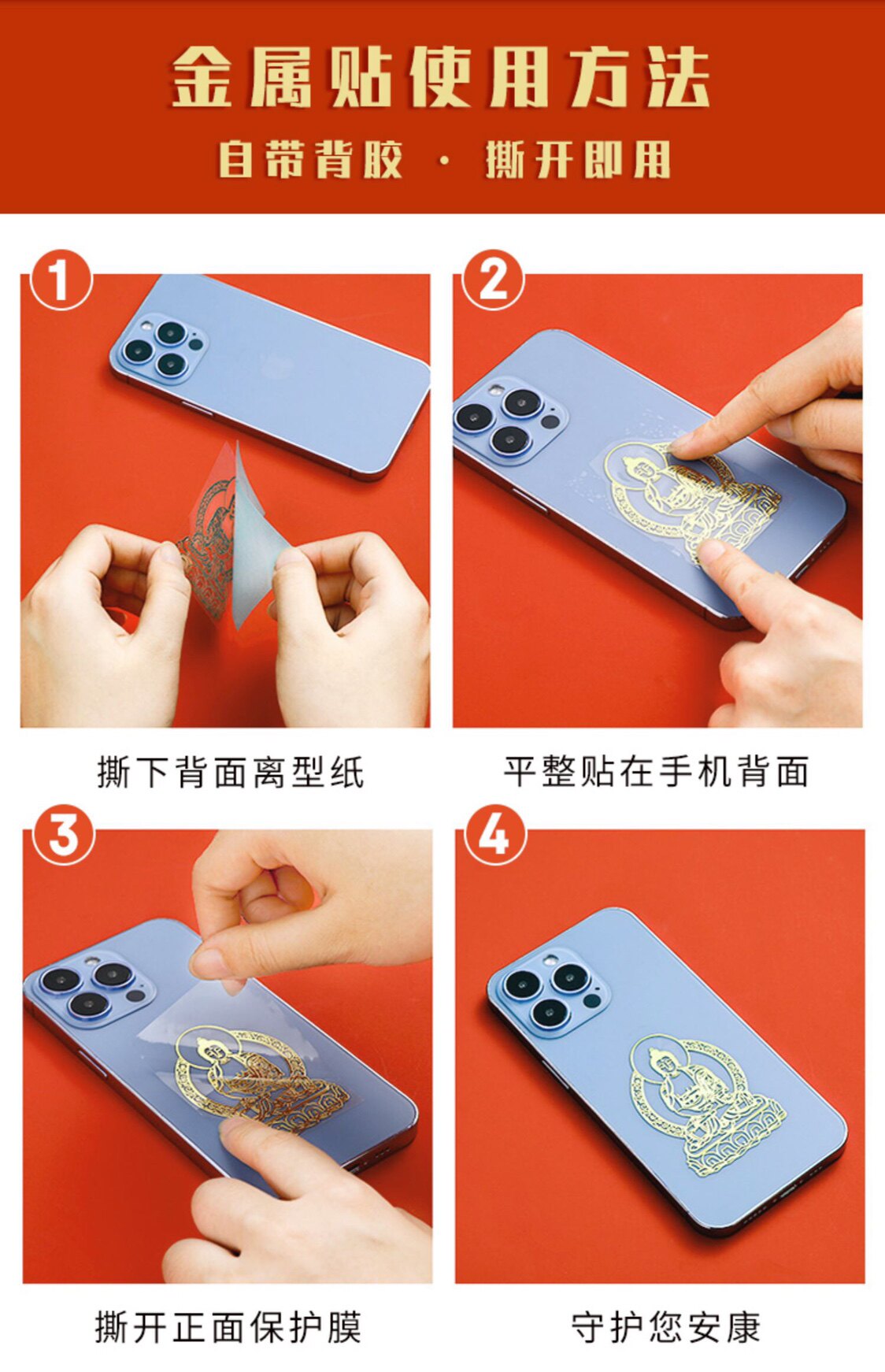 金属贴使用方法

自带背胶 · 撕开即用

1

撕下背面离型纸

2

平整贴在手机背面

3

撕开正面保护膜

4

守护您安康