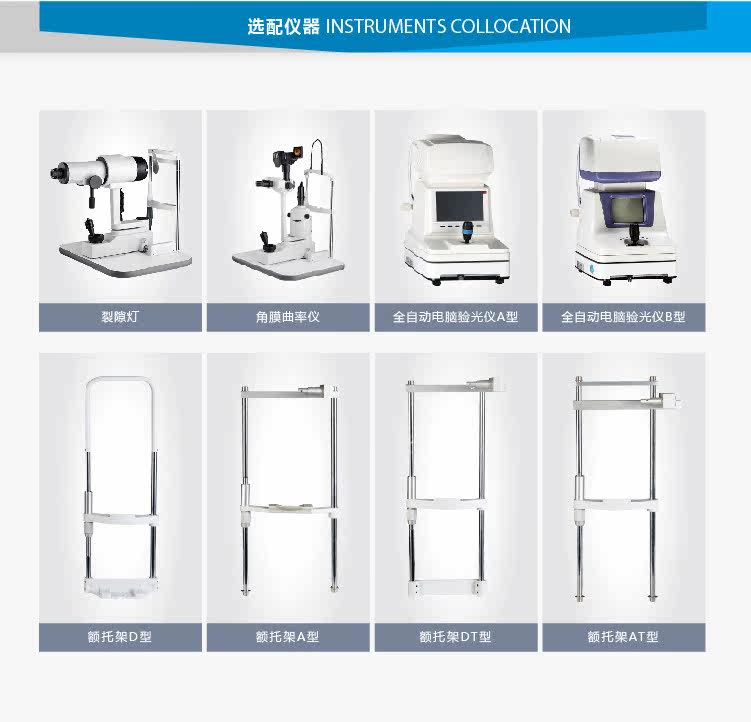 选配仪器 INSTRUMENTS COLLOCATION

裂隙灯

角膜曲率仪

全自动电脑验光仪A型

全自动电脑验光仪B型

额托架D型

额托架A型

额托架DT型

额托架AT型