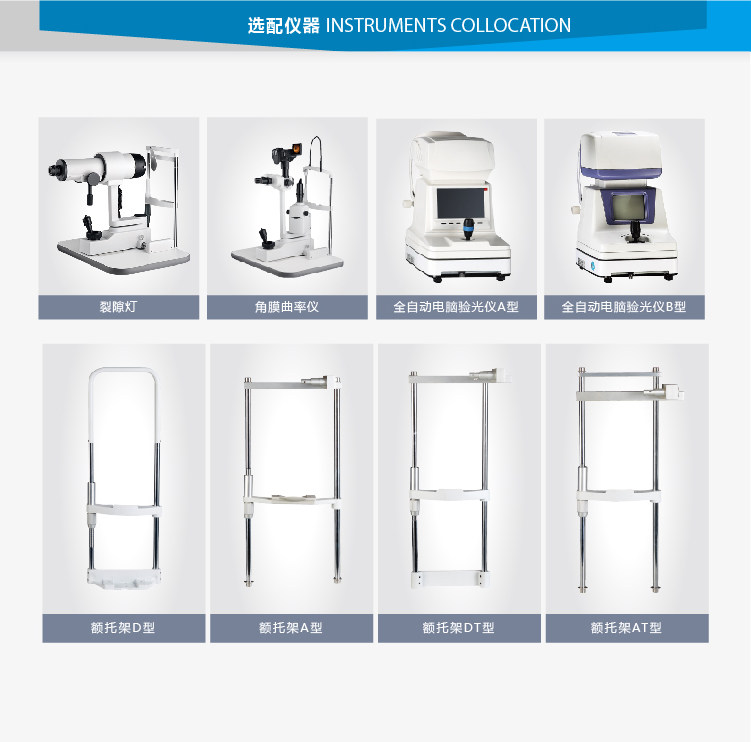 选配仪器 INSTRUMENTS COLLOCATION

裂隙灯

角膜曲率仪

全自动电脑验光仪A型

全自动电脑验光仪B型

额托架D型

额托架A型

额托架DT型

额托架AT型