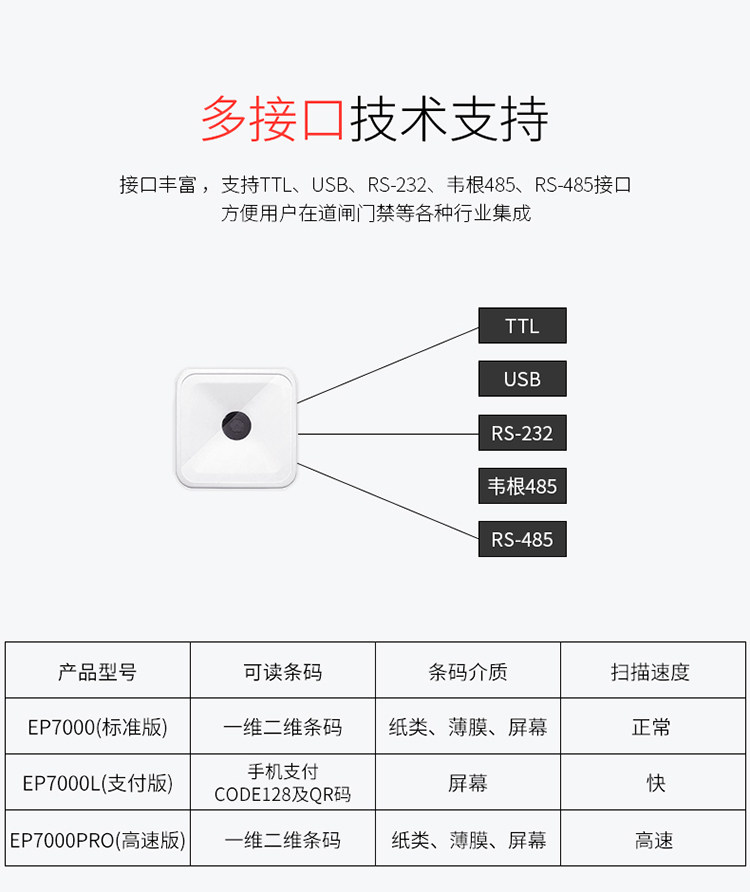 多接口技术支持

接口丰富，支持TTL、USB、RS-232、韦根485、RS-485接口
方便用户在道闸门禁等各种行业集成

TTL
USB
RS-232
韦根485
RS-485

| 产品型号 | 可读条码 | 条码介质 | 扫描速度 |
|---|---|---|---|
| EP7000(标准版) | 一维二维条码 | 纸类、薄膜、屏幕 | 正常 |
| EP7000L(支付版) | 手机支付 CODE128及QR码 | 屏幕 | 快 |
| EP7000PRO(高速版) | 一维二维条码 | 纸类、薄膜、屏幕 | 高速 |