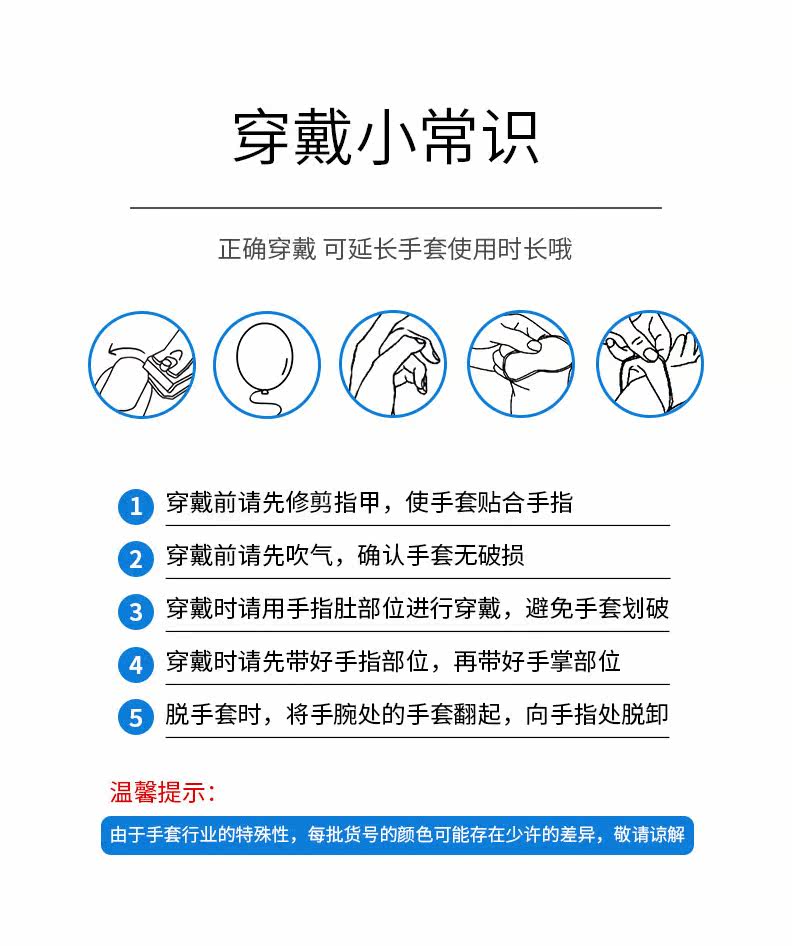 穿戴小常识

正确穿戴 可延长手套使用时长哦

1 穿戴前请先修剪指甲，使手套贴合手指

2 穿戴前请先吹气，确认手套无破损

3 穿戴时请用手指肚部位进行穿戴，避免手套划破

4 穿戴时请先带好手指部位，再带好手掌部位

5 脱手套时，将手腕处的手套翻起，向手指处脱卸

温馨提示：

由于手套行业的特殊性，每批货号的颜色可能存在少许的差异，敬请谅解