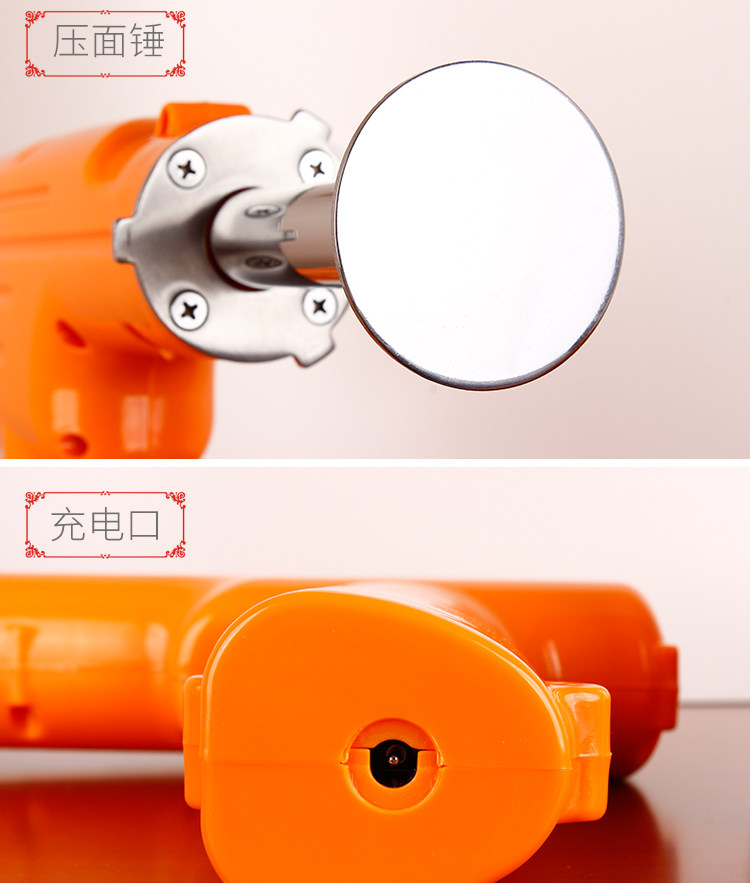 压面锤

充电口