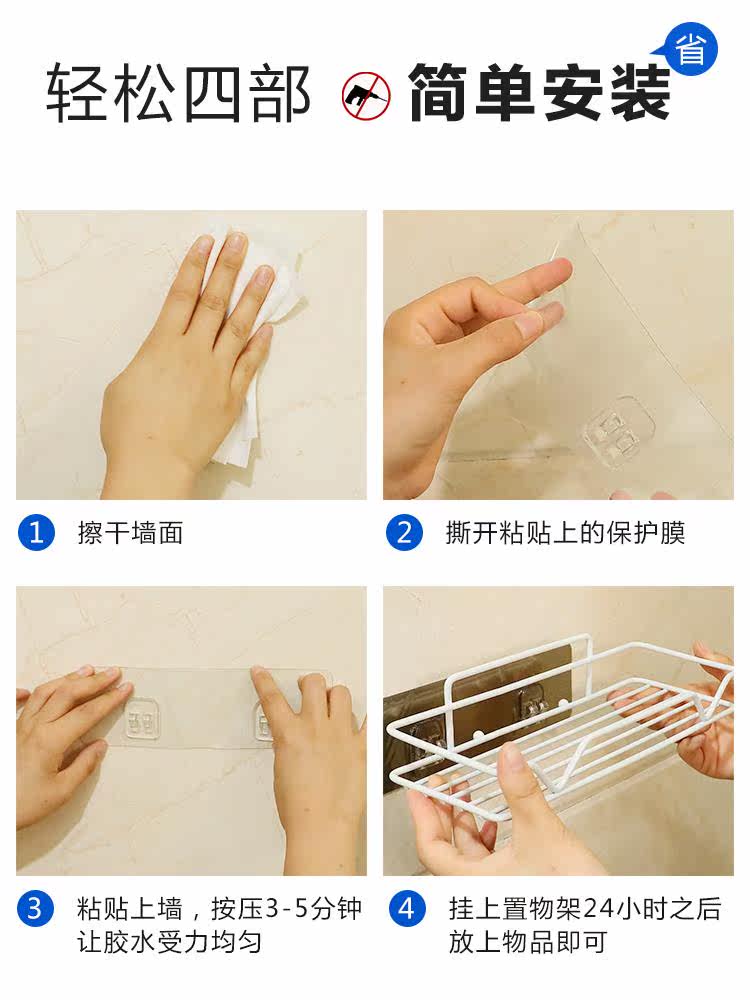 轻松四部 简单安装 省

1 擦干墙面

2 撕开粘贴上的保护膜

3 粘贴上墙，按压3-5分钟让胶水受力均匀

4 挂上置物架24小时之后放上物品即可