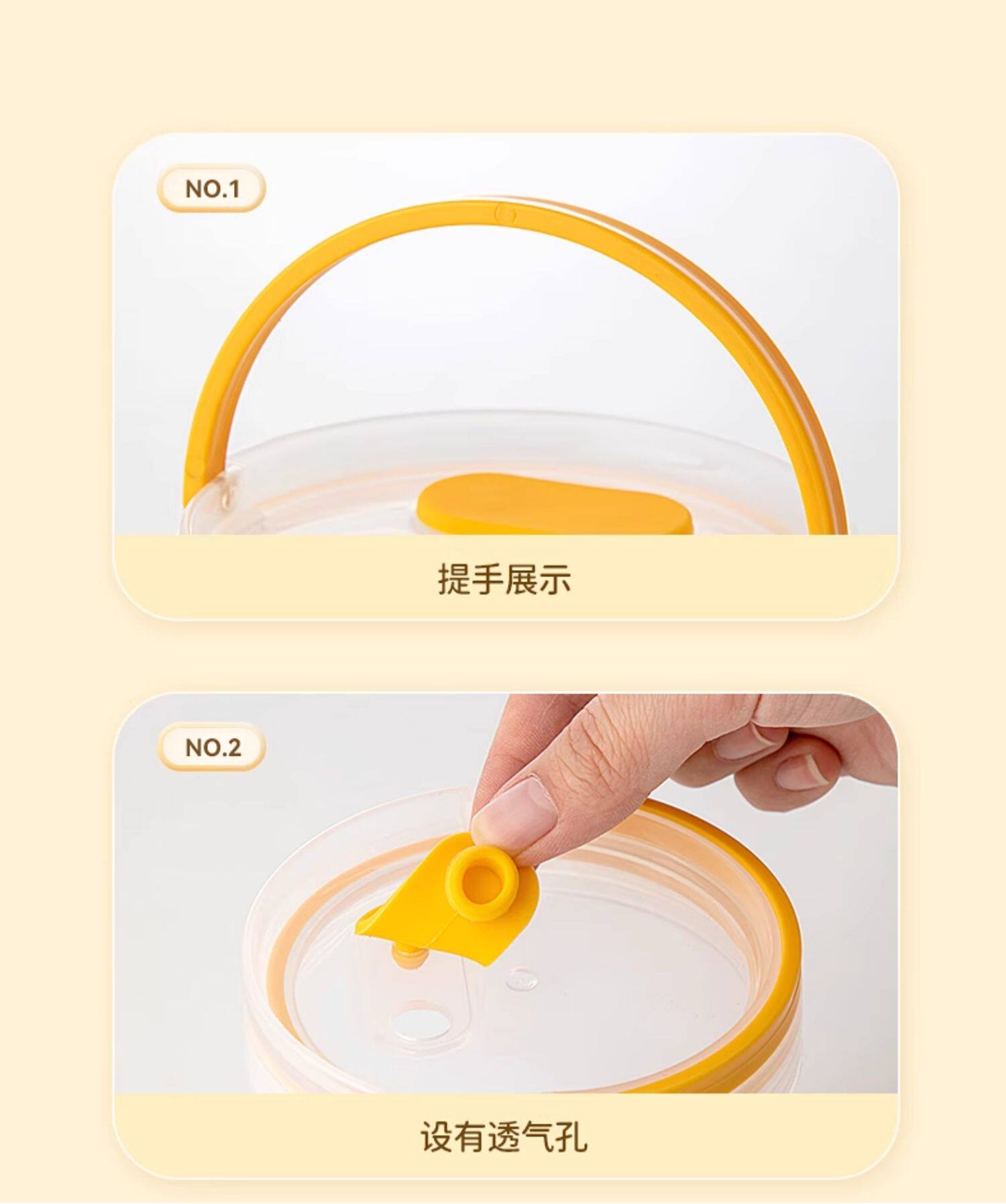 NO.1

提手展示

NO.2

设有透气孔