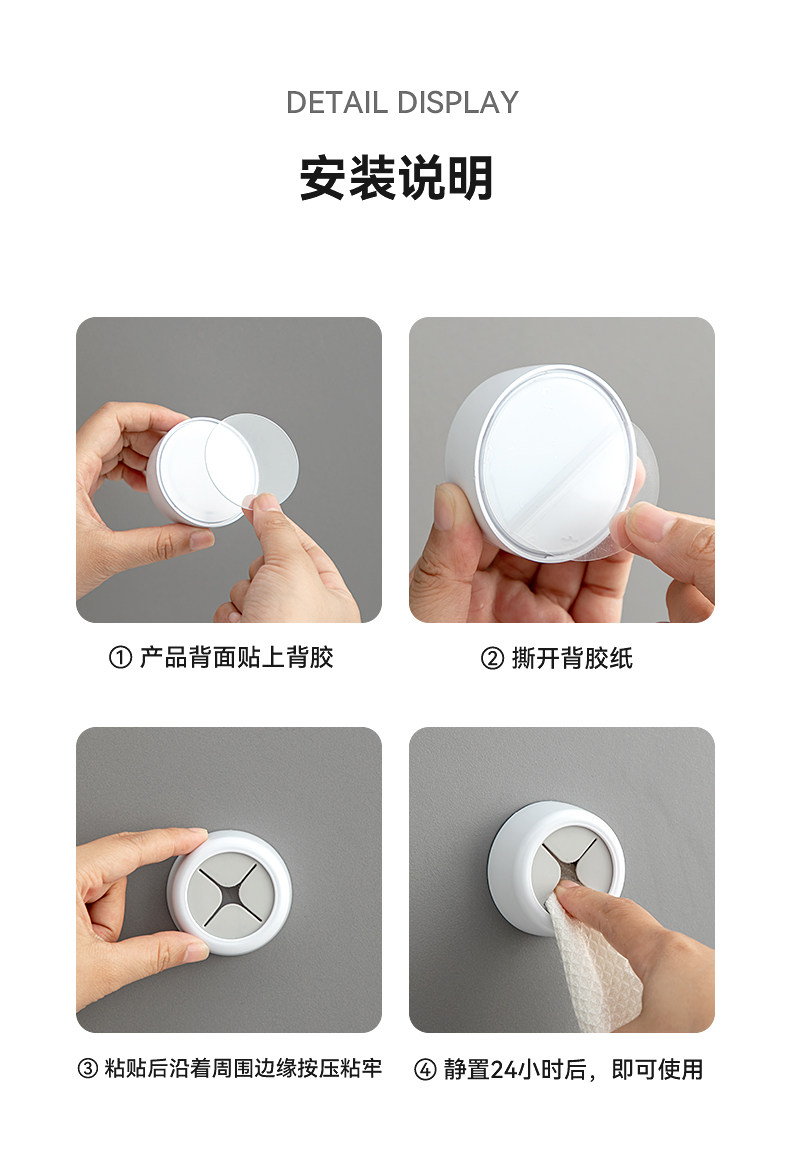 DETAIL DISPLAY

安装说明

① 产品背面贴上背胶

② 撕开背胶纸

③ 粘贴后沿着周围边缘按压粘牢

④ 静置24小时后，即可使用