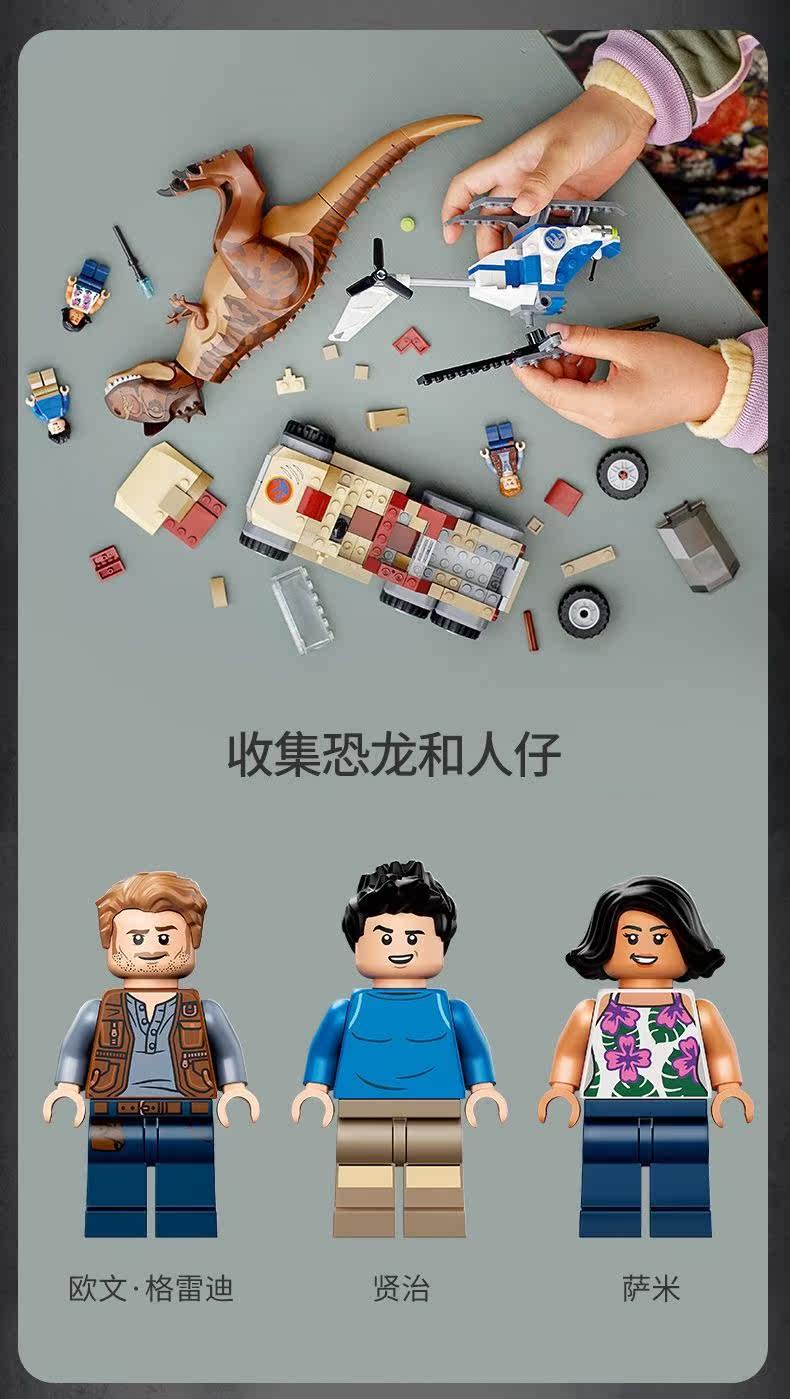 收集恐龙和人仔

欧文·格雷迪

贤治

萨米