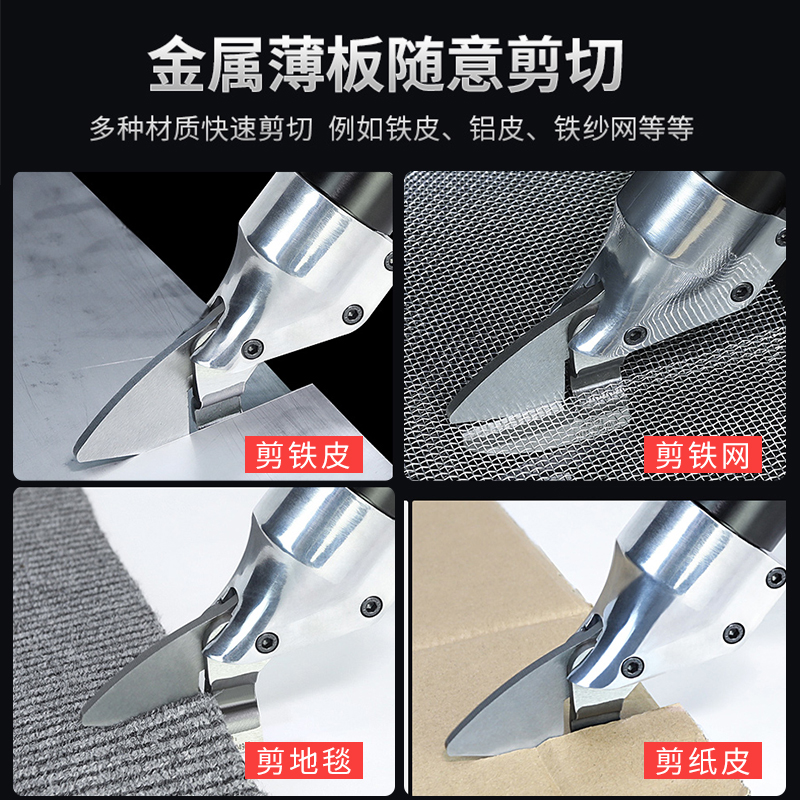 金属薄板随意剪切

多种材质快速剪切 例如铁皮、铝皮、铁纱网等等

剪铁皮

剪铁网

剪地毯

剪纸皮