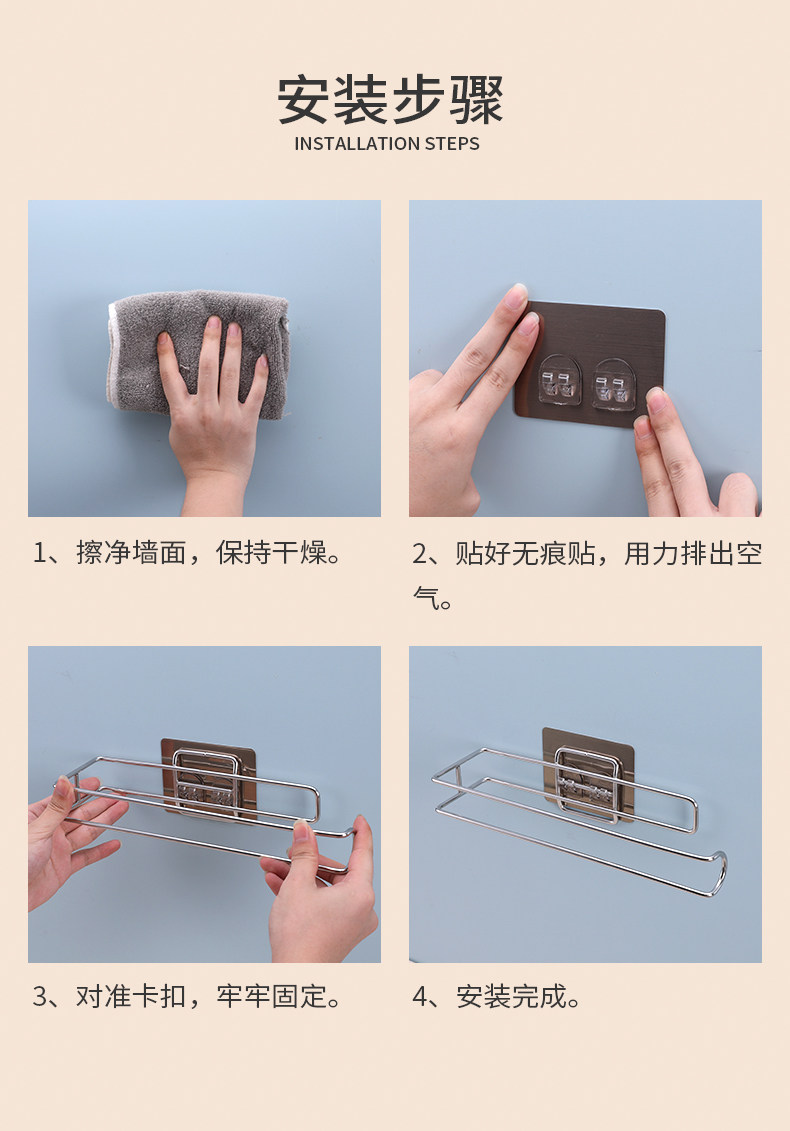 安装步骤
INSTALLATION STEPS

1、擦净墙面，保持干燥。

2、贴好无痕贴，用力排出空气。

3、对准卡扣，牢牢固定。

4、安装完成。