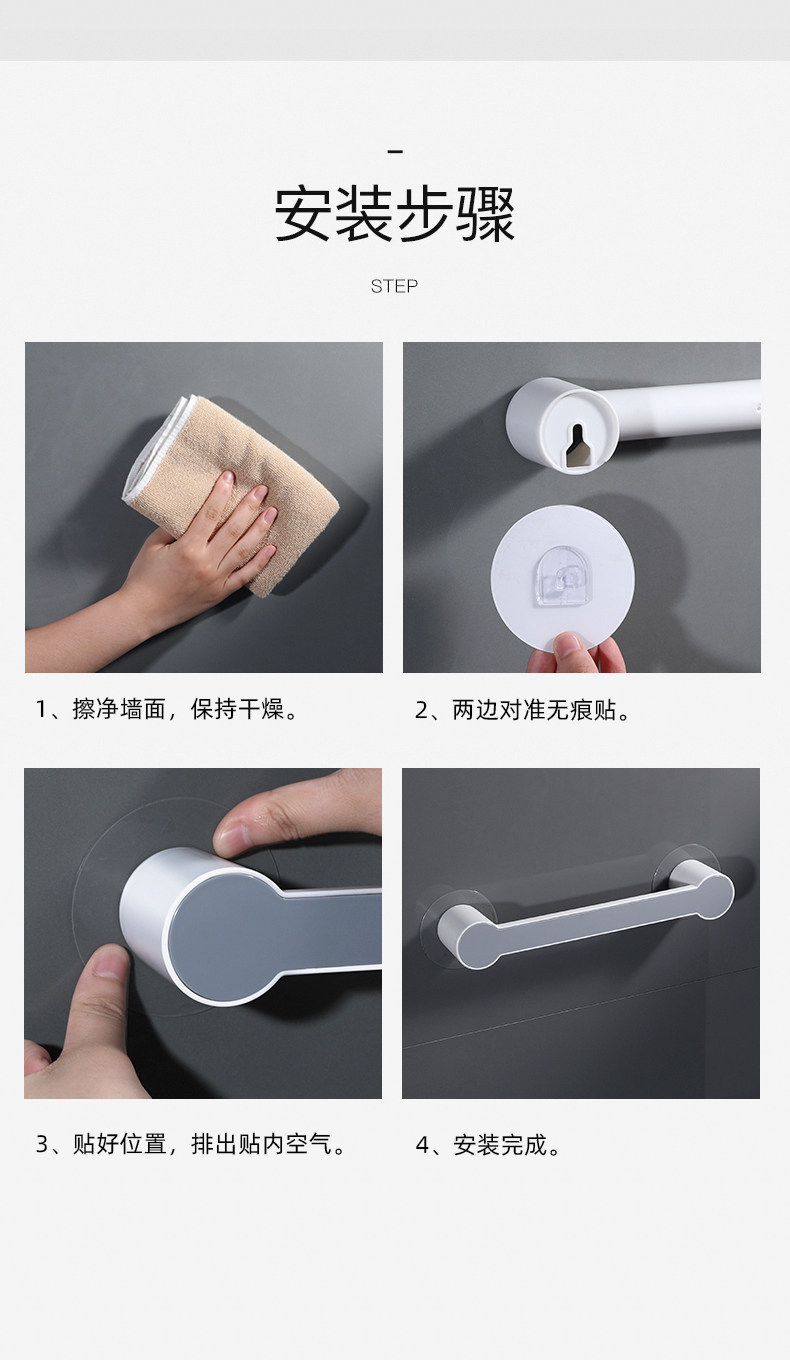 安装步骤

STEP

1、擦净墙面，保持干燥。

2、两边对准无痕贴。

3、贴好位置，排出贴内空气。

4、安装完成。