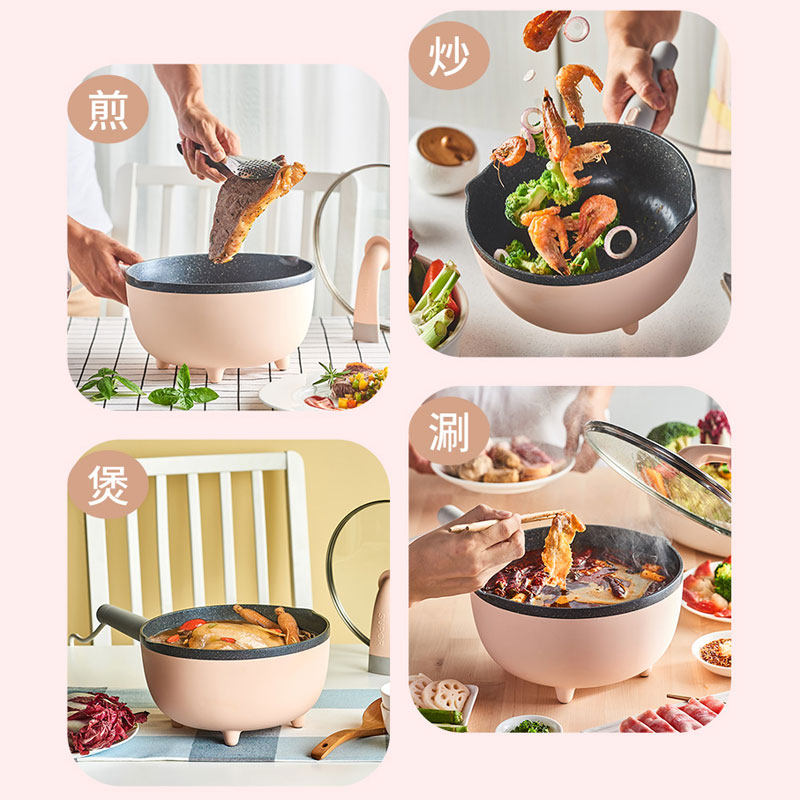 煎

炒

煲

涮