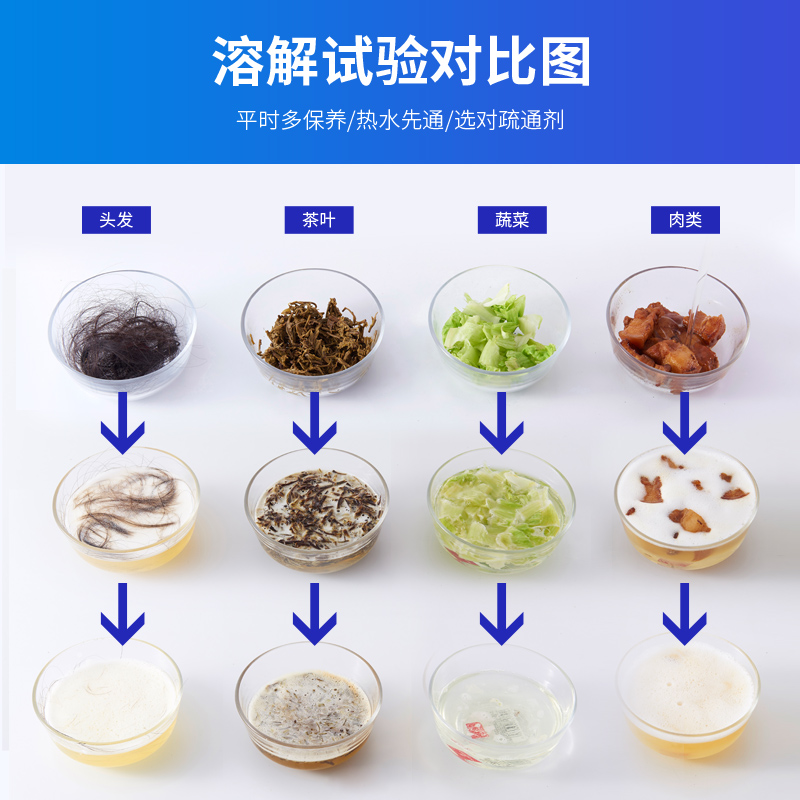 溶解试验对比图

平时多保养/热水先通/选对疏通剂

头发

茶叶

蔬菜

肉类