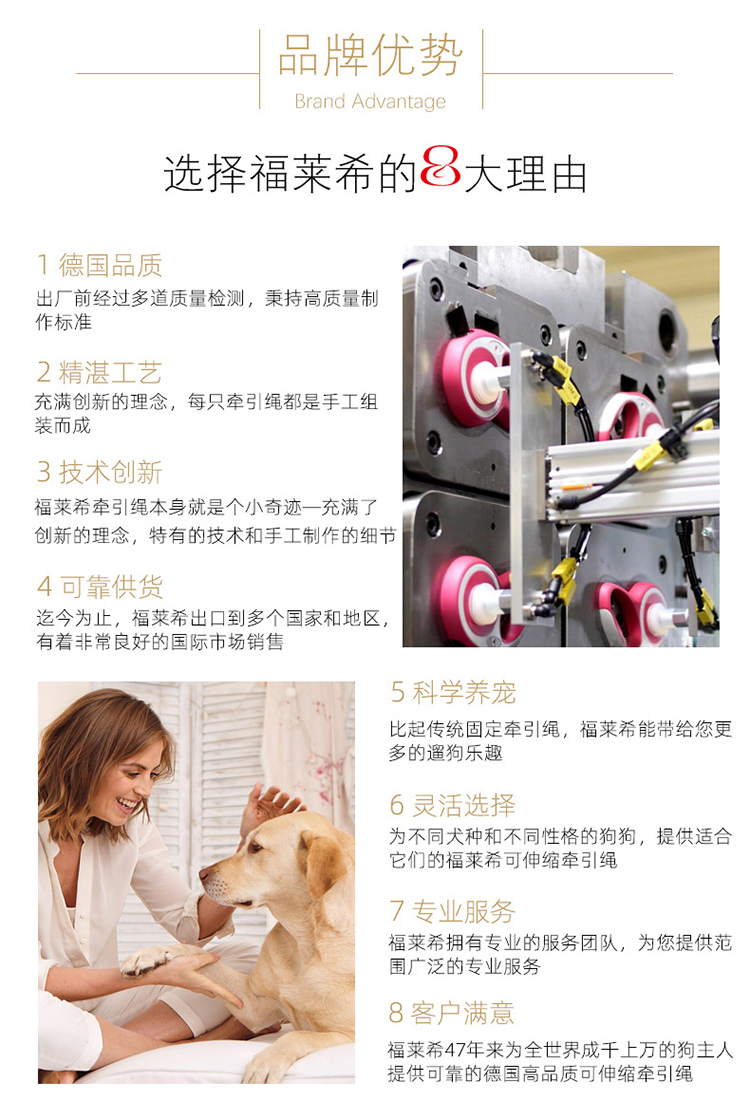 品牌优势
Brand Advantage

选择福莱希的8大理由

1 德国品质
出厂前经过多道质量检测，秉持高质量制作标准

2 精湛工艺
充满创新的理念，每只牵引绳都是手工组装而成

3 技术创新
福莱希牵引绳本身就是个小奇迹—充满了创新的理念，特有的技术和手工制作的细节

4 可靠供货
迄今为止，福莱希出口到多个国家和地区，有着非常良好的国际市场销售

5 科学养宠
比起传统固定牵引绳，福莱希能带给您更多的遛狗乐趣

6 灵活选择
为不同犬种和不同性格的狗狗，提供适合它们的福莱希可伸缩牵引绳

7 专业服务
福莱希拥有专业的服务团队，为您提供范围广泛的专业服务

8 客户满意
福莱希47年来为全世界成千上万的狗主人提供可靠的德国高品质可伸缩牵引绳