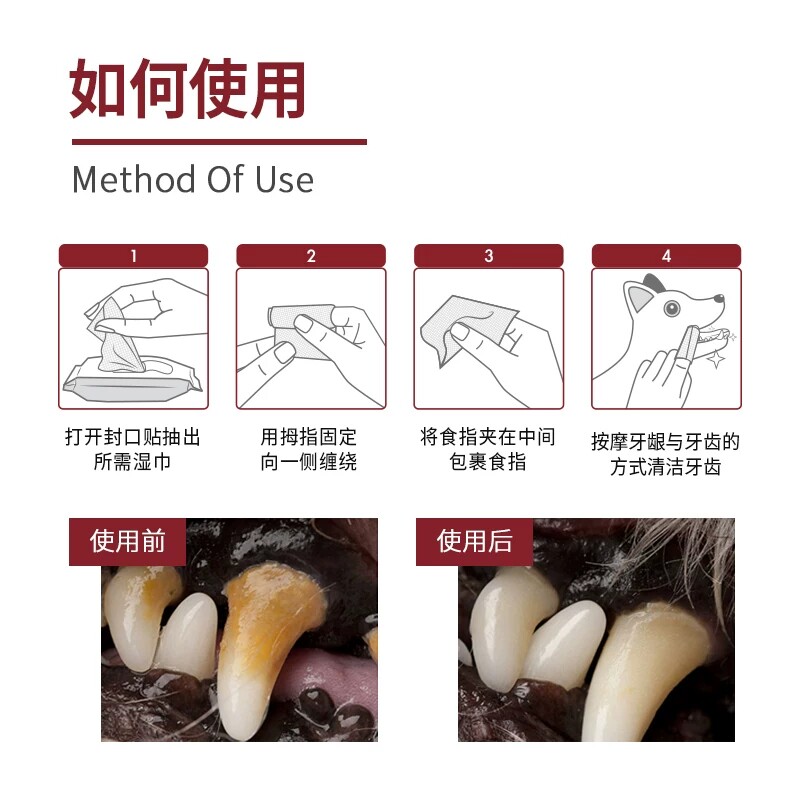 如何使用

Method Of Use

1

打开封口贴抽出所需湿巾

2

用拇指固定向一侧缠绕

3

将食指夹在中间包裹食指

4

按摩牙龈与牙齿的方式清洁牙齿

使用前

使用后