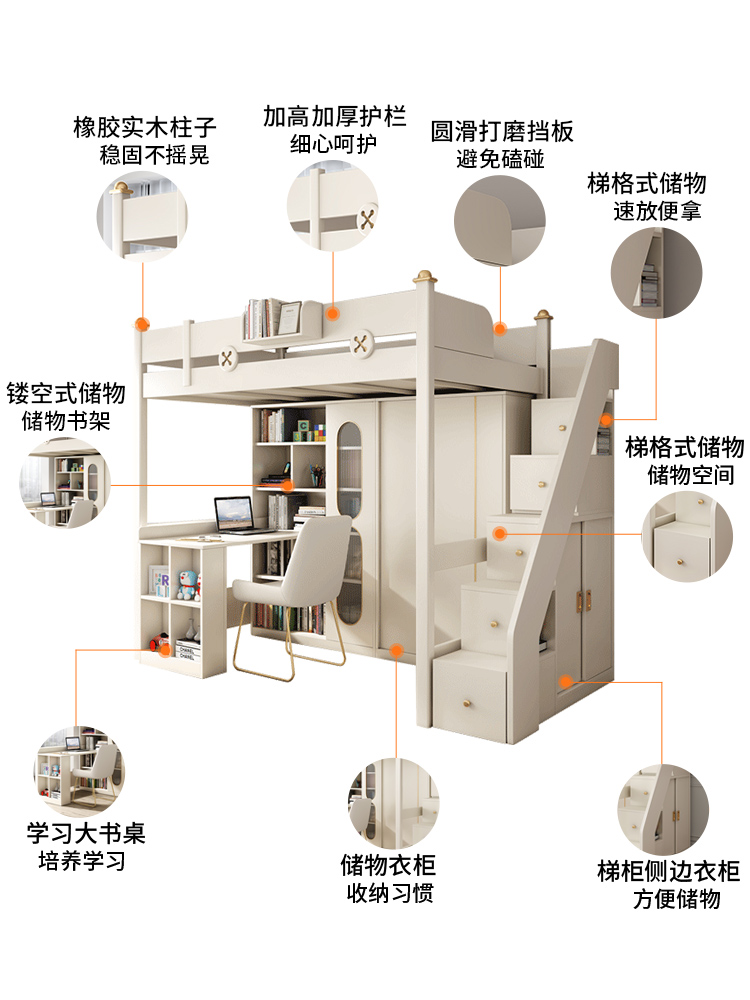 橡胶实木柱子
稳固不摇晃

加高加厚护栏
细心呵护

圆滑打磨挡板
避免磕碰

梯格式储物
速放便拿

镂空式储物
储物书架

梯格式储物
储物空间

学习大书桌
培养学习

储物衣柜
收纳习惯

梯柜侧边衣柜
方便储物