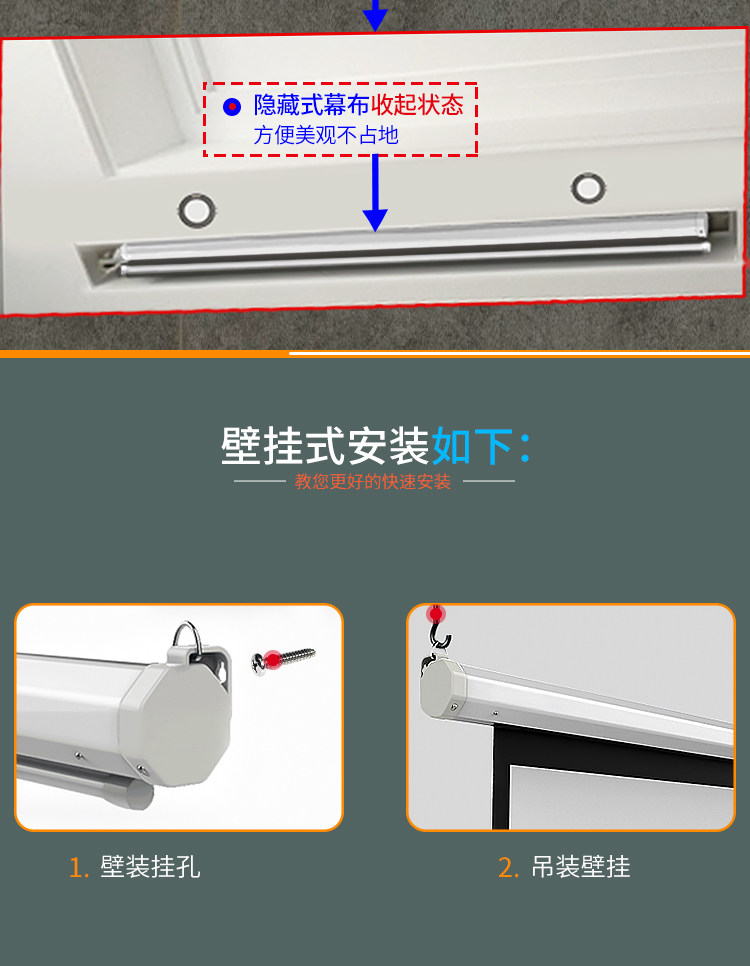 隐藏式幕布收起状态
方便美观不占地

壁挂式安装如下：
教您更好的快速安装

1. 壁装挂孔

2. 吊装壁挂