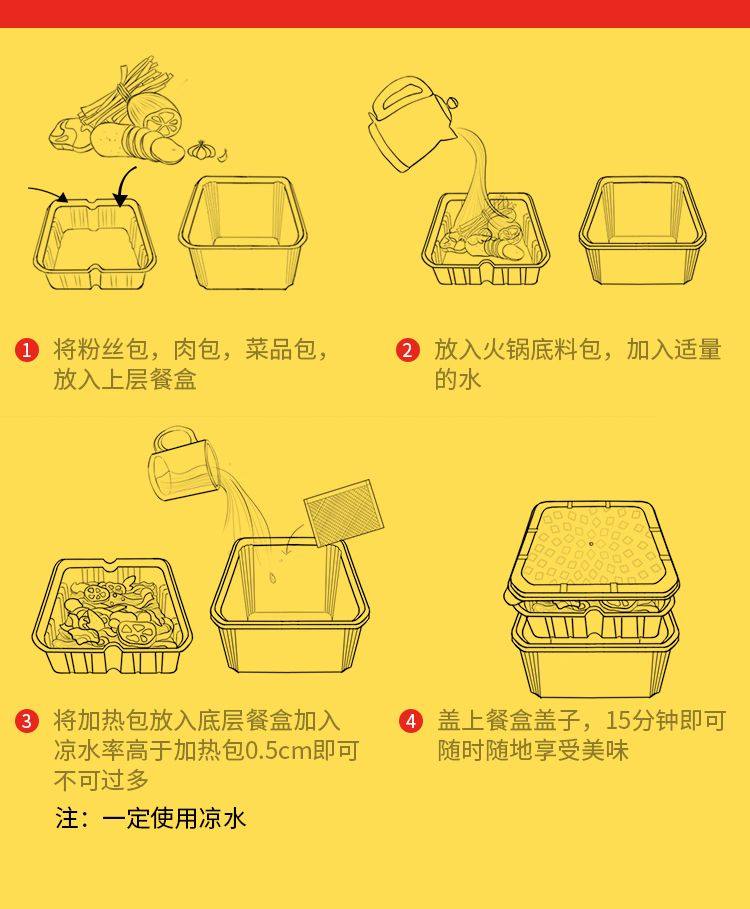 1 将粉丝包，肉包，菜品包，放入上层餐盒

2 放入火锅底料包，加入适量的水

3 将加热包放入底层餐盒加入凉水率高于加热包0.5cm即可不可过多

注：一定使用凉水

4 盖上餐盒盖子，15分钟即可随时随地享受美味