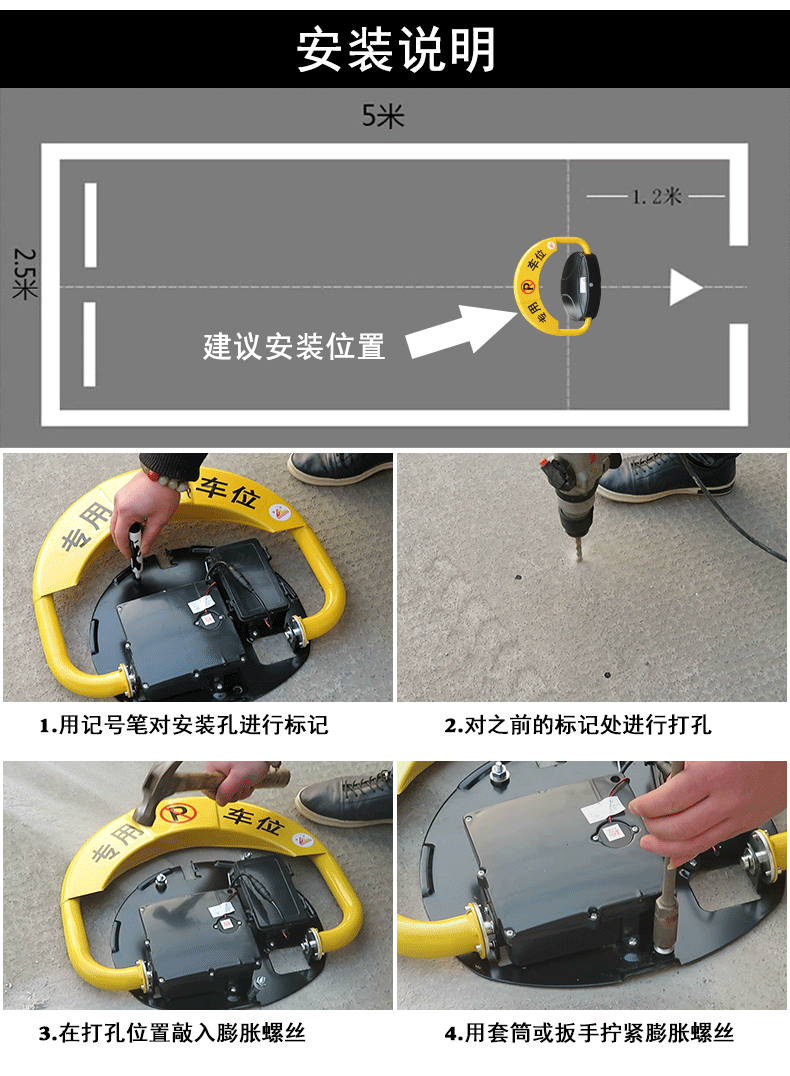 安装说明

5米

2.5米

1.2米

专用 P 车位

建议安装位置

专用 车位

1.用记号笔对安装孔进行标记

2.对之前的标记处进行打孔

专用 P 车位

3.在打孔位置敲入膨胀螺丝

4.用套筒或扳手拧紧膨胀螺丝