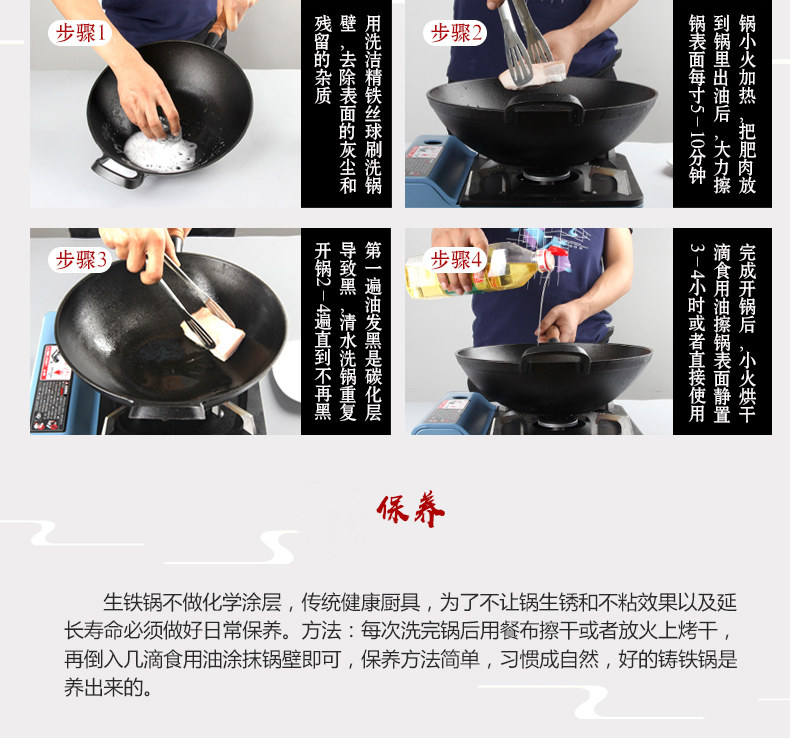 步骤1

用洗洁精铁丝球刷洗锅壁，去除表面的灰尘和残留的杂质

步骤2

锅小火加热，把肥肉放到锅里出油后，大力擦锅表面每寸5－10分钟

步骤3

第一遍油发黑是碳化层导致黑，清水洗锅重复开锅2－4遍直到不再黑

步骤4

完成开锅后，小火烘干滴食用油擦锅表面静置3－4小时或者直接使用

保养

生铁锅不做化学涂层，传统健康厨具，为了不让锅生锈和不粘效果以及延长寿命必须做好日常保养。方法：每次洗完锅后用餐布擦干或者放火上烤干，再倒入几滴食用油涂抹锅壁即可，保养方法简单，习惯成自然，好的铸铁锅是养出来的。