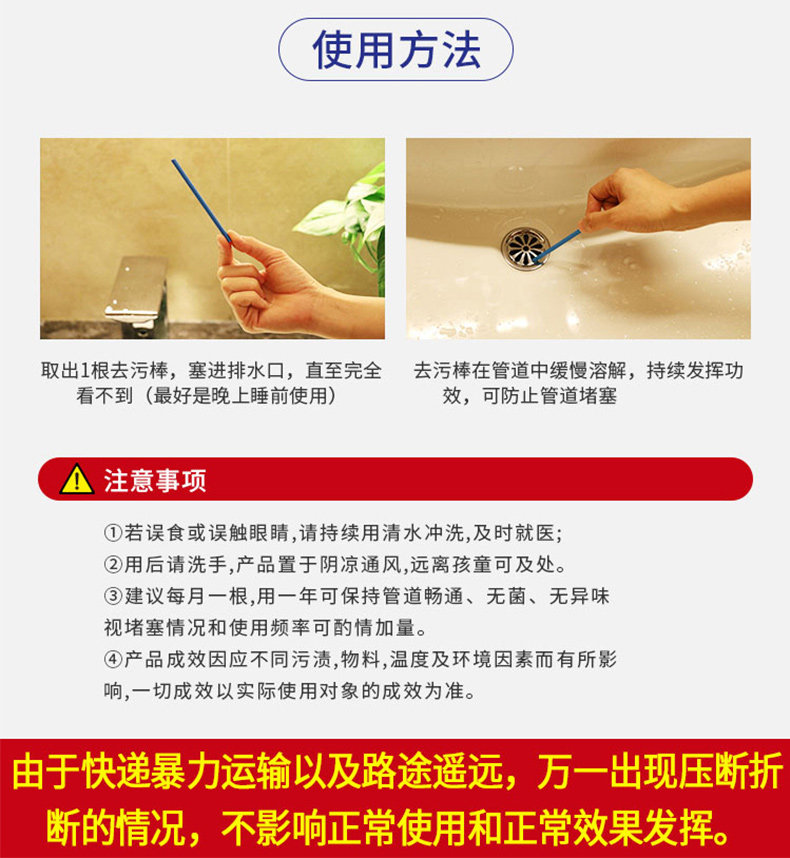 使用方法

取出1根去污棒，塞进排水口，直至完全看不到（最好是晚上睡前使用）

去污棒在管道中缓慢溶解，持续发挥功效，可防止管道堵塞

注意事项

①若误食或误触眼睛,请持续用清水冲洗,及时就医;
②用后请洗手,产品置于阴凉通风,远离孩童可及处。
③建议每月一根,用一年可保持管道畅通、无菌、无异味视堵塞情况和使用频率可酌情加量。
④产品成效因应不同污渍,物料,温度及环境因素而有所影响,一切成效以实际使用对象的成效为准。

由于快递暴力运输以及路途遥远，万一出现压断折断的情况，不影响正常使用和正常效果发挥。