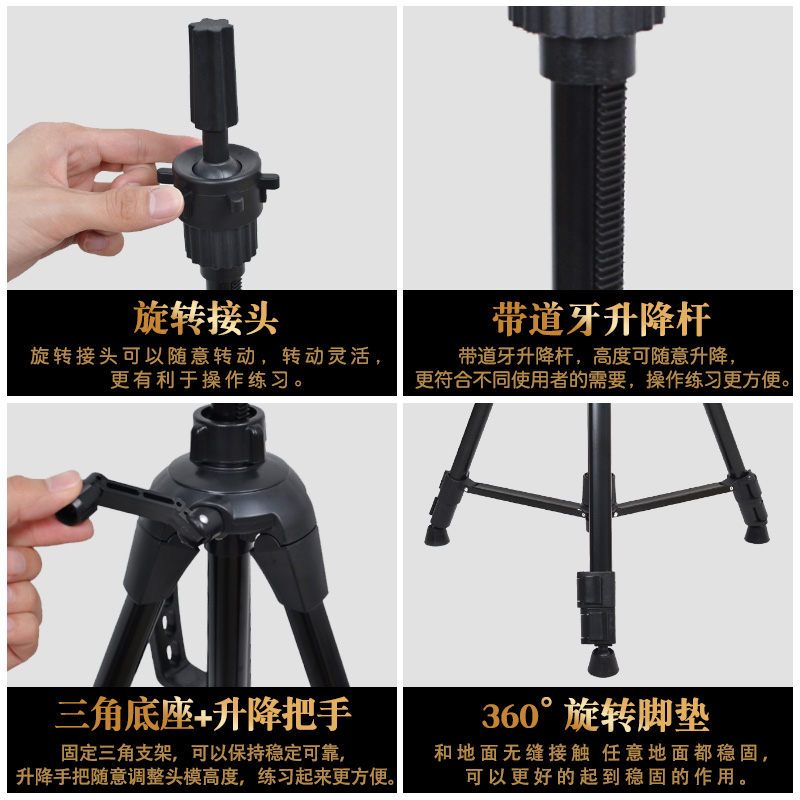 旋转接头

旋转接头可以随意转动，转动灵活，更有利于操作练习。

带道牙升降杆

带道牙升降杆，高度可随意升降，更符合不同使用者的需要，操作练习更方便。

三角底座+升降把手

固定三角支架，可以保持稳定可靠，升降手把随意调整头模高度，练习起来更方便。

360° 旋转脚垫

和地面无缝接触 任意地面都稳固，可以更好的起到稳固的作用。