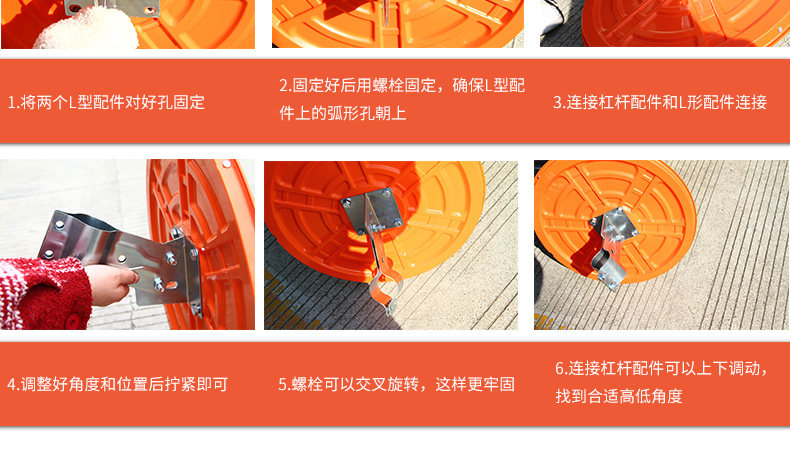 1.将两个L型配件对好孔固定

2.固定好后用螺栓固定，确保L型配件上的弧形孔朝上

3.连接杠杆配件和L形配件连接

4.调整好角度和位置后拧紧即可

5.螺栓可以交叉旋转，这样更牢固

6.连接杠杆配件可以上下调动，找到合适高低角度