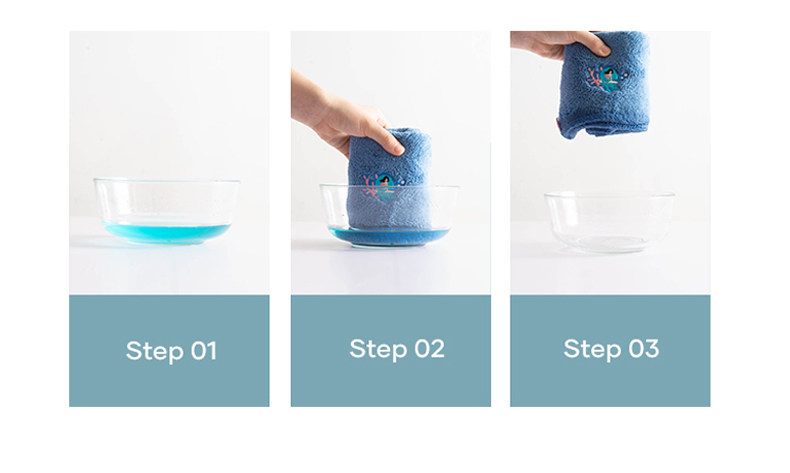 Step 01

Step 02

Step 03