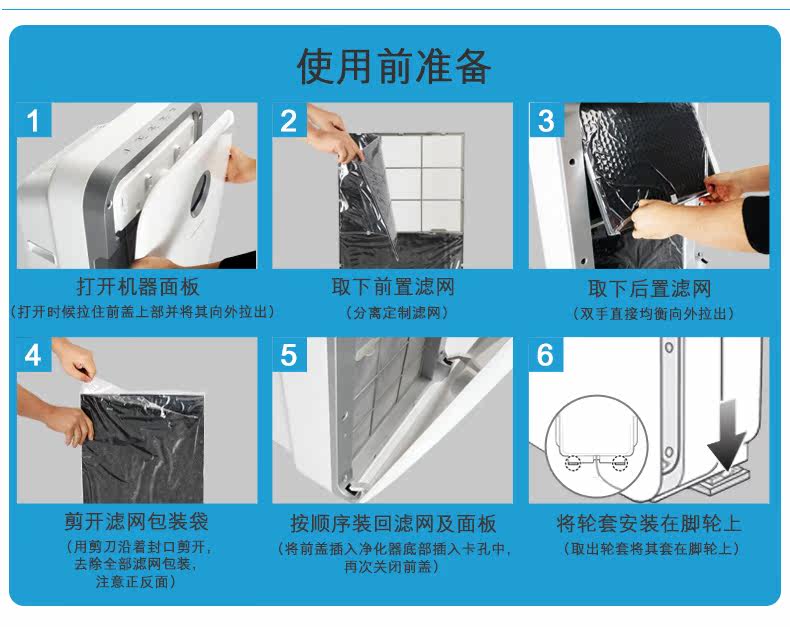 使用前准备

1
打开机器面板
（打开时候拉住前盖上部并将其向外拉出）

2
取下前置滤网
（分离定制滤网）

3
取下后置滤网
（双手直接均衡向外拉出）

4
剪开滤网包装袋
（用剪刀沿着封口剪开，去除全部滤网包装，注意正反面）

5
按顺序装回滤网及面板
（将前盖插入净化器底部插入卡孔中，再次关闭前盖）

6
将轮套安装在脚轮上
（取出轮套将其套在脚轮上）