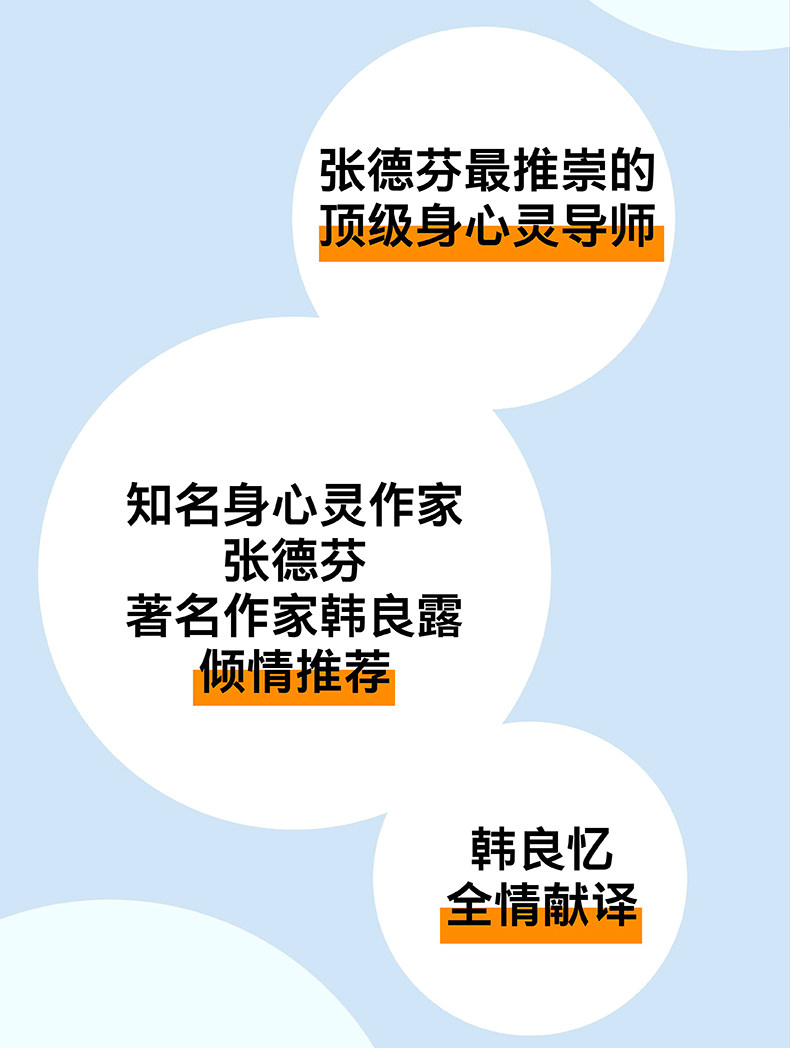 张德芬最推崇的
顶级身心灵导师

知名身心灵作家
张德芬
著名作家韩良露
倾情推荐

韩良忆
全情献译