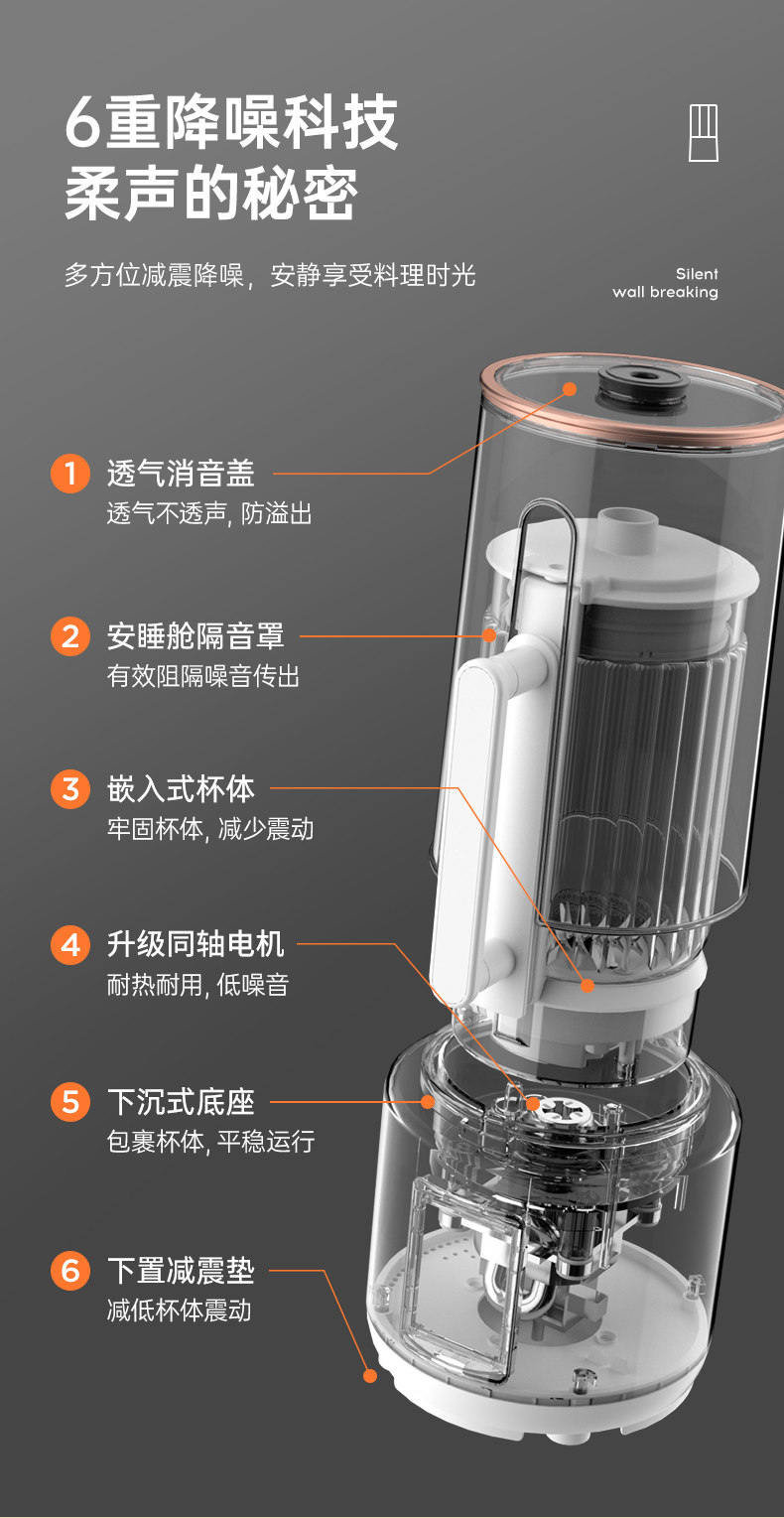 6重降噪科技
柔声的秘密

多方位减震降噪，安静享受料理时光

Silent
wall breaking

1 透气消音盖
透气不透声, 防溢出

2 安睡舱隔音罩
有效阻隔噪音传出

3 嵌入式杯体
牢固杯体, 减少震动

4 升级同轴电机
耐热耐用, 低噪音

5 下沉式底座
包裹杯体, 平稳运行

6 下置减震垫
减低杯体震动