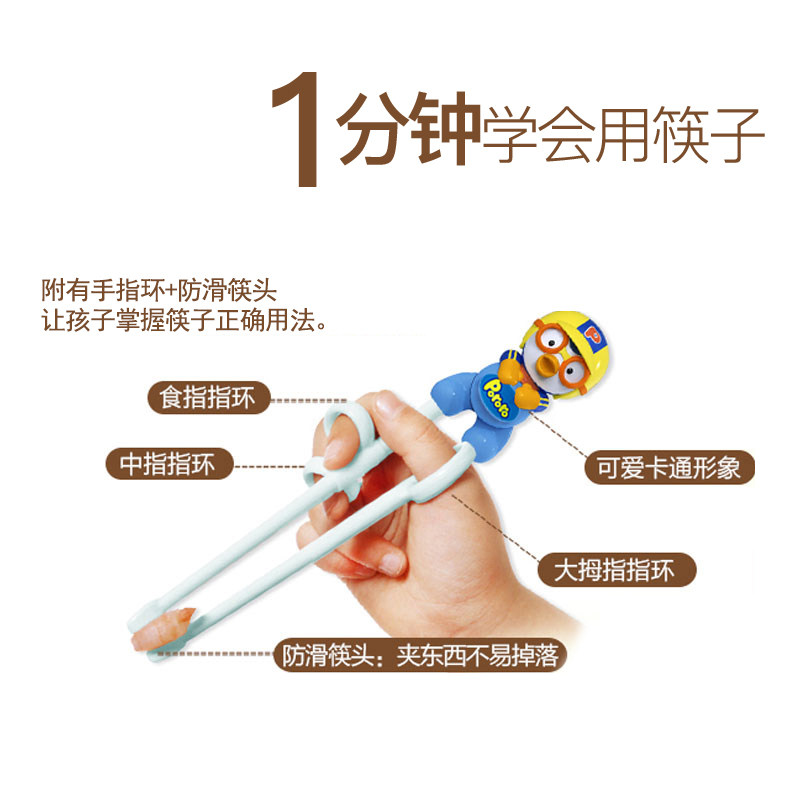 1分钟学会用筷子

附有手指环+防滑筷头
让孩子掌握筷子正确用法。

食指指环

中指指环

Pororo

P

可爱卡通形象

大拇指指环

防滑筷头：夹东西不易掉落