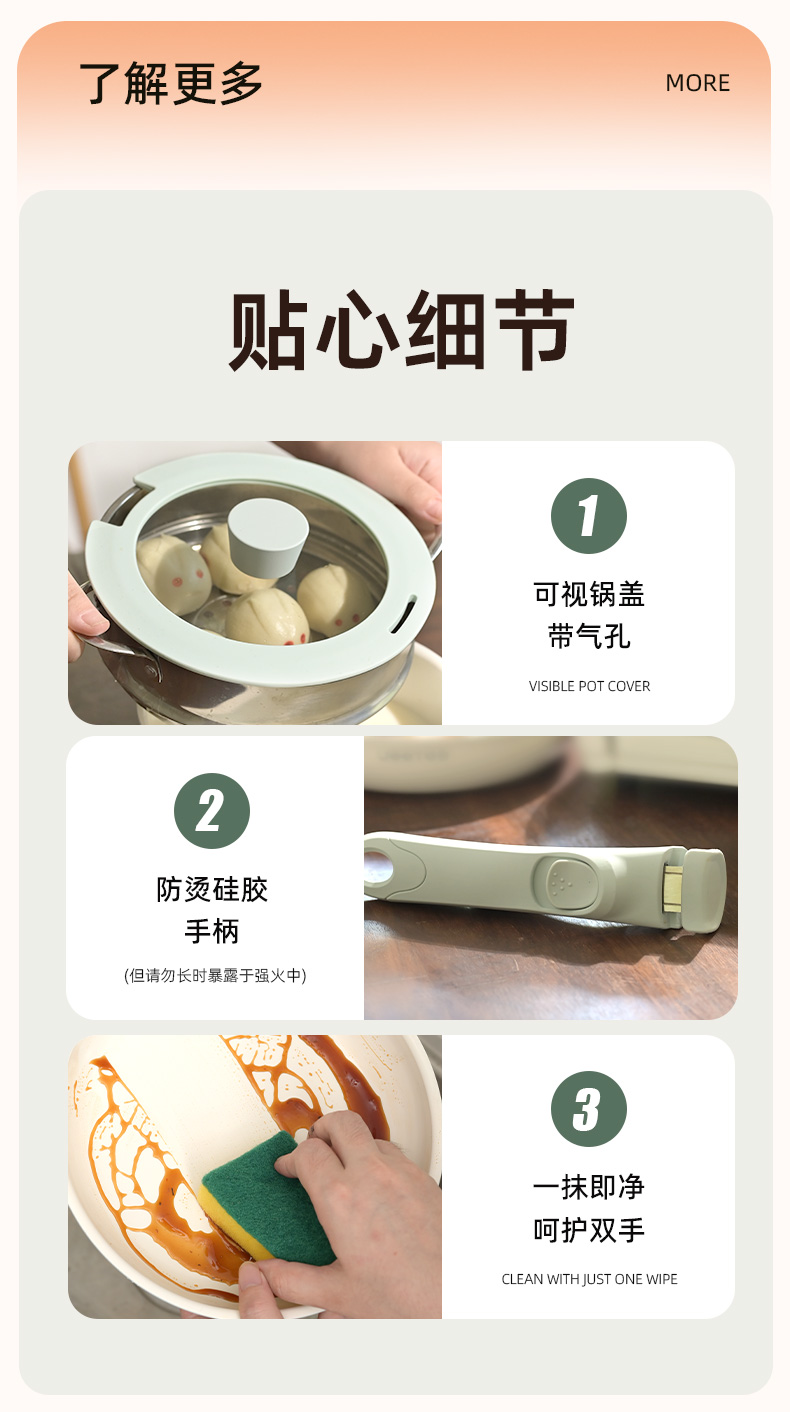 了解更多

MORE

贴心细节

1

可视锅盖
带气孔

VISIBLE POT COVER

2

防烫硅胶
手柄

(但请勿长时暴露于强火中)

3

一抹即净
呵护双手

CLEAN WITH JUST ONE WIPE