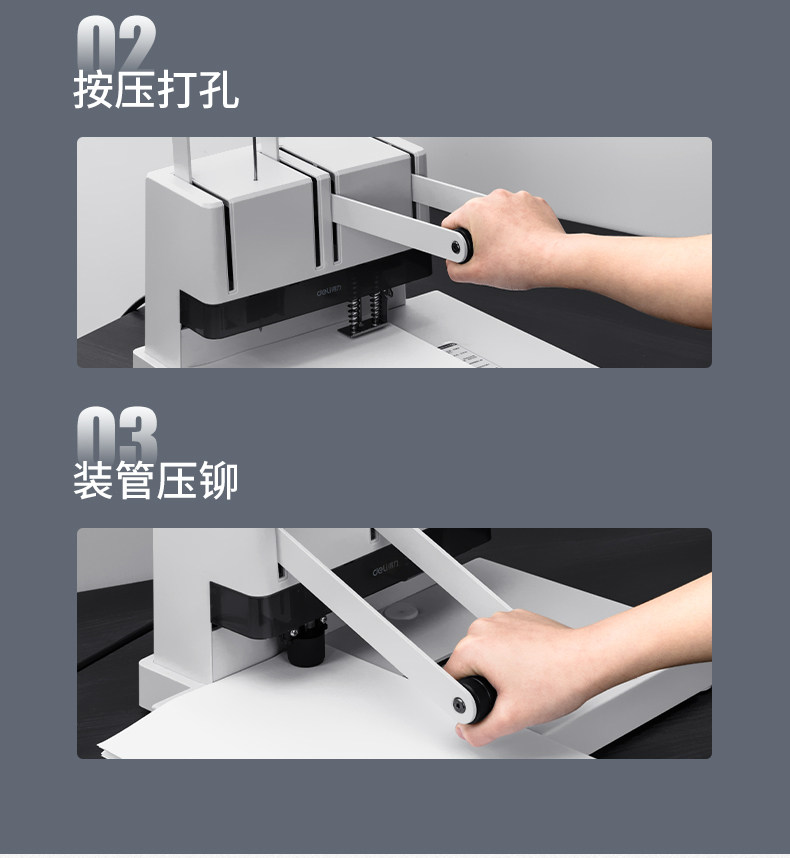 02
按压打孔

deli

03
装管压铆

deli