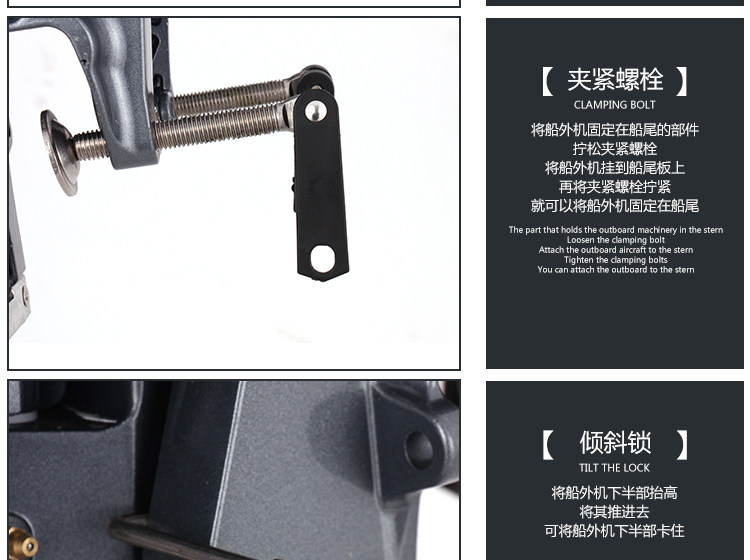 【 夹紧螺栓 】
CLAMPING BOLT

将船外机固定在船尾的部件
拧松夹紧螺栓
将船外机挂到船尾板上
再将夹紧螺栓拧紧
就可以将船外机固定在船尾

The part that holds the outboard machinery in the stern
Loosen the clamping bolt
Attach the outboard aircraft to the stern
Tighten the clamping bolts
You can attach the outboard to the stern

【 倾斜锁 】
TILT THE LOCK

将船外机下半部抬高
将其推进去
可将船外机下半部卡住