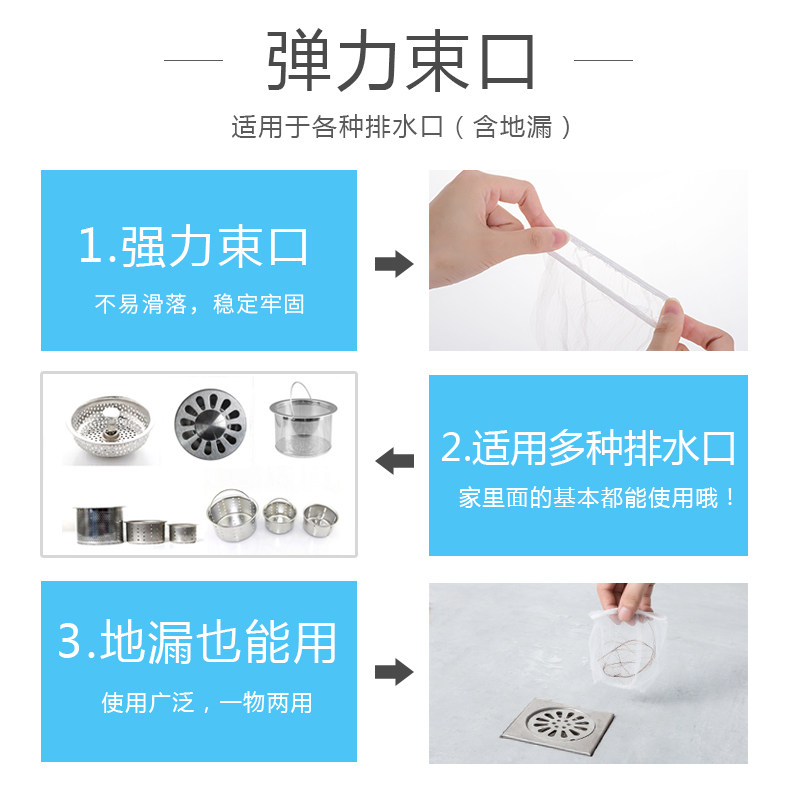 弹力束口

适用于各种排水口（含地漏）

1.强力束口

不易滑落，稳定牢固

2.适用多种排水口

家里面的基本都能使用哦！

3.地漏也能用

使用广泛，一物两用