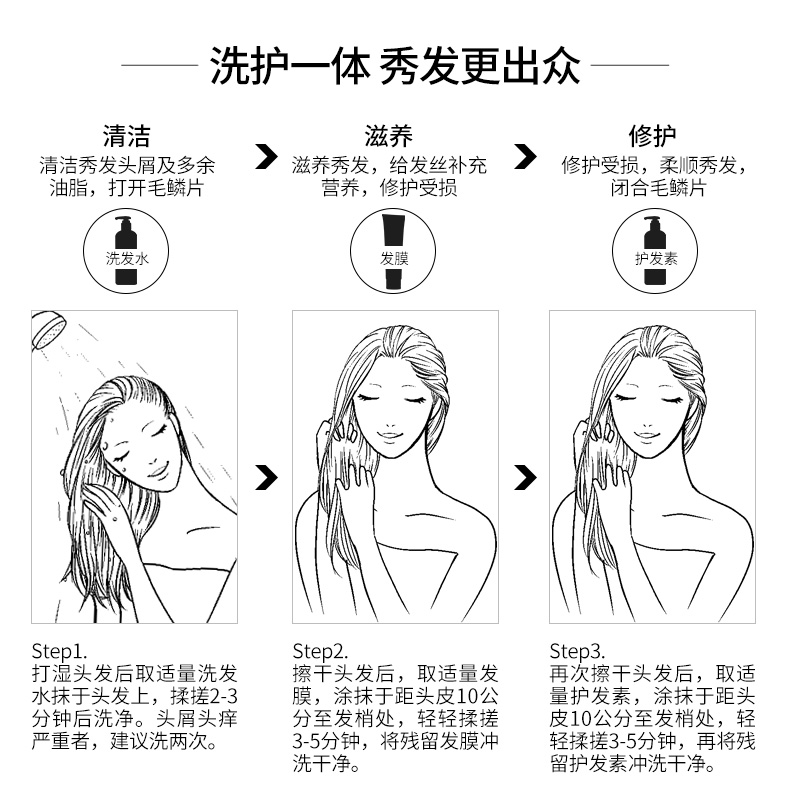 洗护一体 秀发更出众

清洁
清洁秀发头屑及多余油脂，打开毛鳞片

洗发水

滋养
滋养秀发，给发丝补充营养，修护受损

发膜

修护
修护受损，柔顺秀发，闭合毛鳞片

护发素

Step1.
打湿头发后取适量洗发水抹于头发上，揉搓2-3分钟后洗净。头屑头痒严重者，建议洗两次。

Step2.
擦干头发后，取适量发膜，涂抹于距头皮10公分至发梢处，轻轻揉搓3-5分钟，将残留发膜冲洗干净。

Step3.
再次擦干头发后，取适量护发素，涂抹于距头皮10公分至发梢处，轻轻揉搓3-5分钟，再将残留护发素冲洗干净。