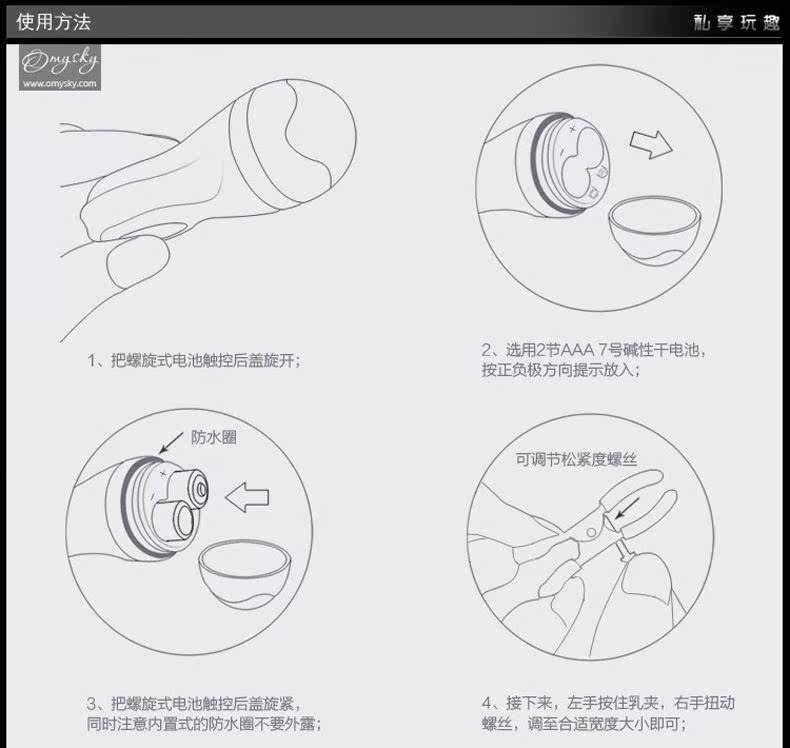 使用方法

私享玩趣

Omysky
www.omysky.com

1、把螺旋式电池触控后盖旋开；

2、选用2节AAA 7号碱性干电池，按正负极方向提示放入；

防水圈

3、把螺旋式电池触控后盖旋紧，同时注意内置式的防水圈不要外露；

可调节松紧度螺丝

4、接下来，左手按住乳夹，右手扭动螺丝，调至合适宽度大小即可；