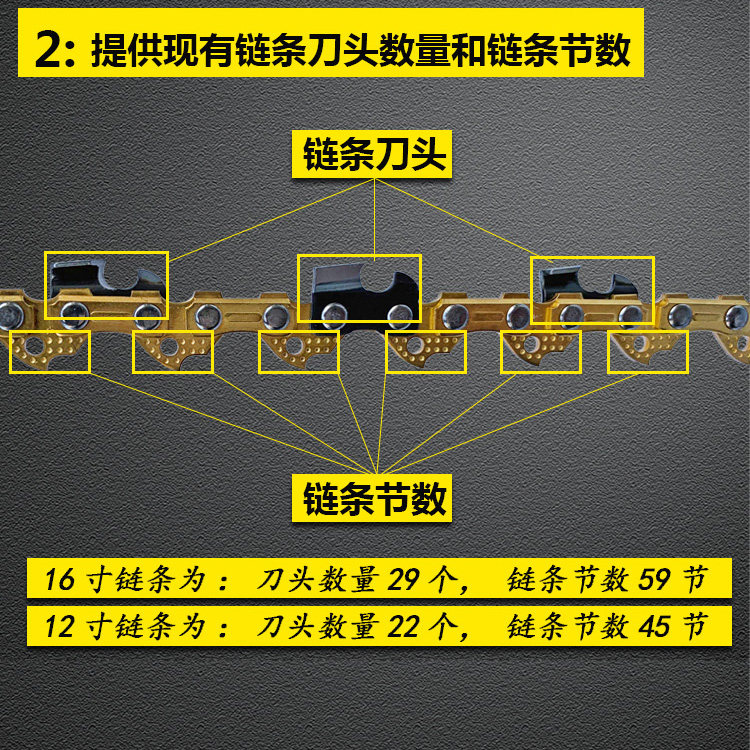 2: 提供现有链条刀头数量和链条节数

链条刀头

链条节数

16 寸链条为： 刀头数量 29 个， 链条节数 59 节

12 寸链条为： 刀头数量 22 个， 链条节数 45 节