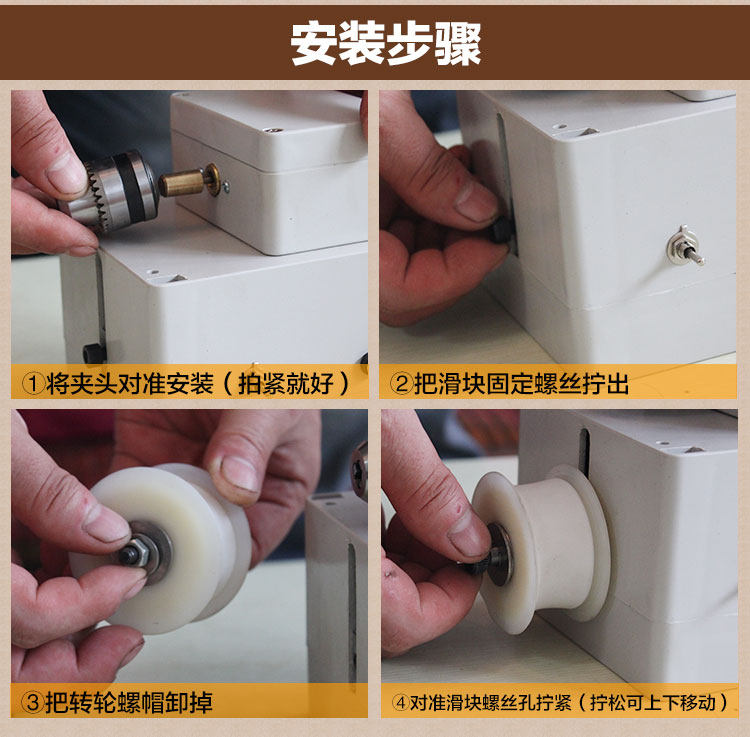 安装步骤

①将夹头对准安装（拍紧就好）

②把滑块固定螺丝拧出

③把转轮螺帽卸掉

④对准滑块螺丝孔拧紧（拧松可上下移动）