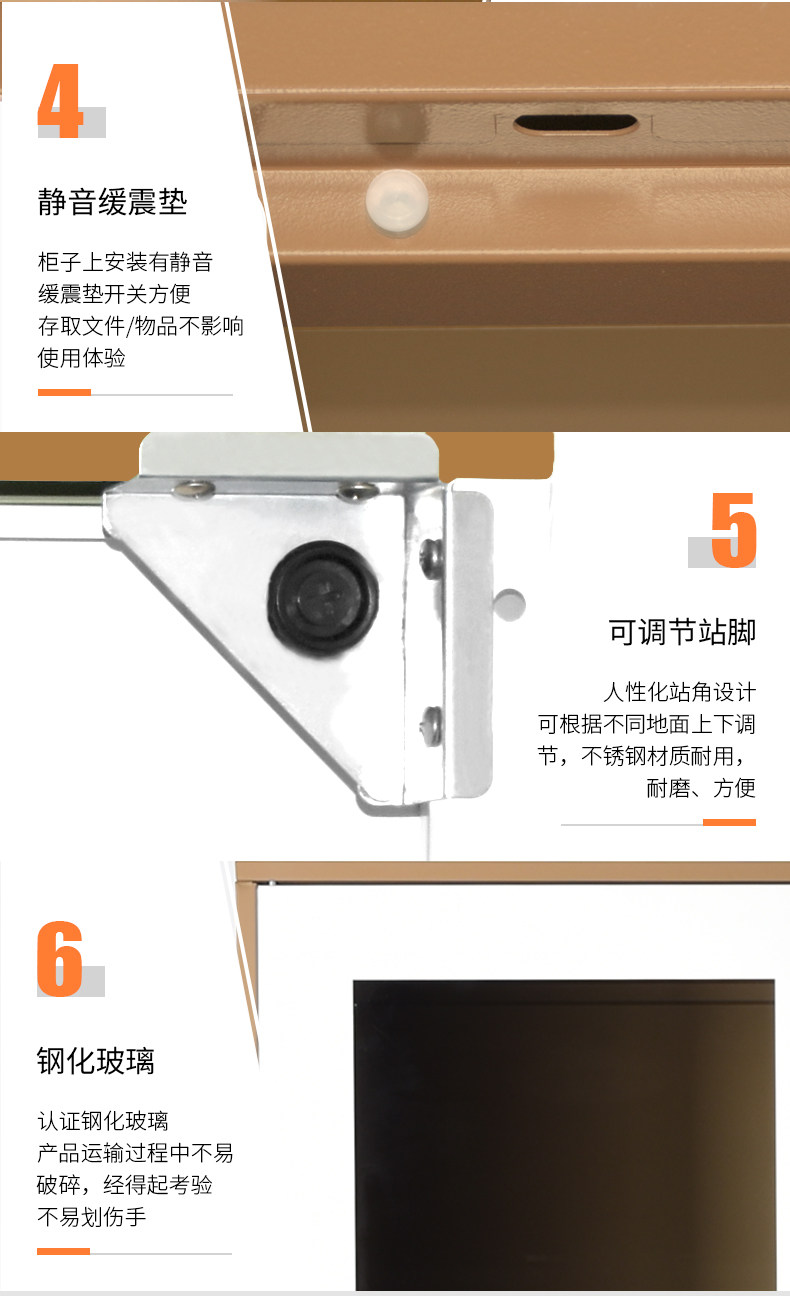 4

静音缓震垫

柜子上安装有静音缓震垫开关方便存取文件/物品不影响使用体验

5

可调节站脚

人性化站角设计可根据不同地面上下调节，不锈钢材质耐用，耐磨、方便

6

钢化玻璃

认证钢化玻璃产品运输过程中不易破碎，经得起考验不易划伤手