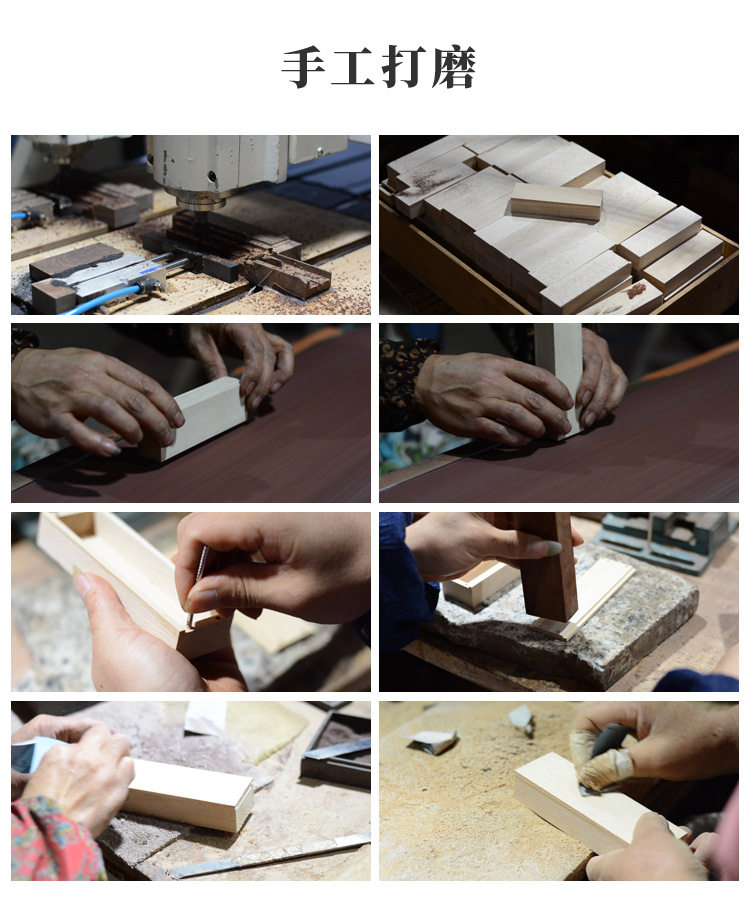 手工打磨