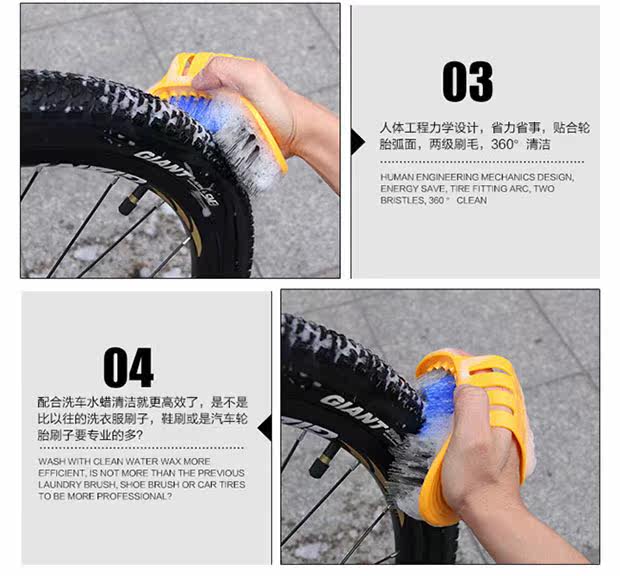 GIANT

03

人体工程力学设计，省力省事，贴合轮胎弧面，两级刷毛，360° 清洁

HUMAN ENGINEERING MECHANICS DESIGN, ENERGY SAVE, TIRE FITTING ARC, TWO BRISTLES, 360° CLEAN

04

配合洗车水蜡清洁就更高效了，是不是比以往的洗衣服刷子，鞋刷或是汽车轮胎刷子要专业的多?

WASH WITH CLEAN WATER WAX MORE EFFICIENT, IS NOT MORE THAN THE PREVIOUS LAUNDRY BRUSH, SHOE BRUSH OR CAR TIRES TO BE MORE PROFESSIONAL?

GIANT