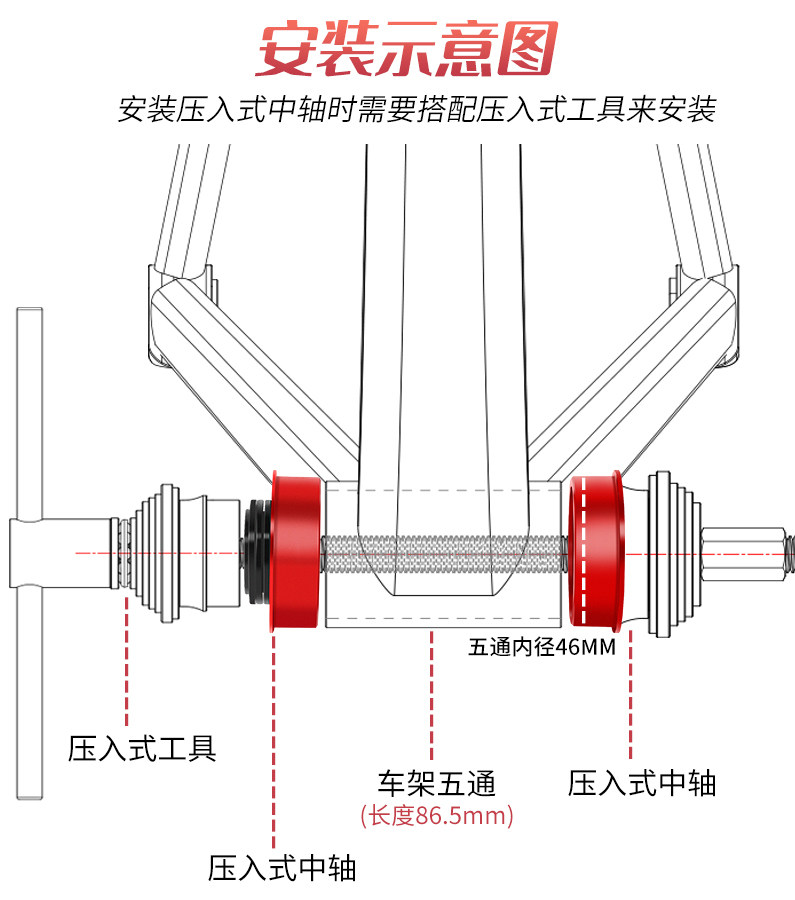 安装示意图

安装压入式中轴时需要搭配压入式工具来安装

五通内径46MM

压入式工具

车架五通
(长度86.5mm)

压入式中轴

压入式中轴