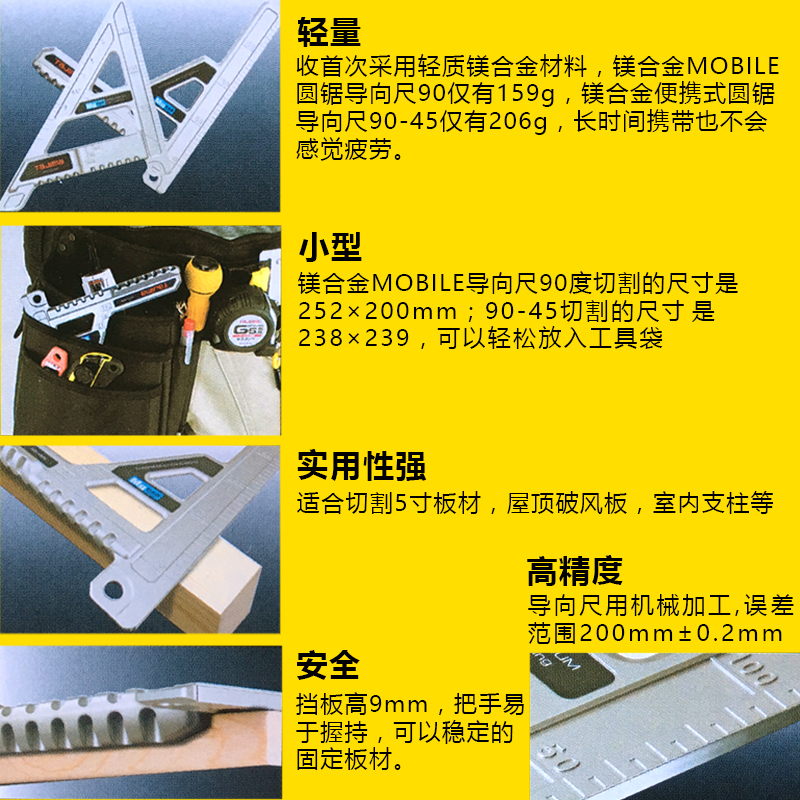 轻量
收首次采用轻质镁合金材料，镁合金MOBILE圆锯导向尺90仅有159g，镁合金便携式圆锯导向尺90-45仅有206g，长时间携带也不会感觉疲劳。

小型
镁合金MOBILE导向尺90度切割的尺寸是252×200mm；90-45切割的尺寸 是238×239，可以轻松放入工具袋

实用性强
适合切割5寸板材，屋顶破风板，室内支柱等

高精度
导向尺用机械加工,误差范围200mm±0.2mm

安全
挡板高9mm，把手易于握持，可以稳定的固定板材。

100
50