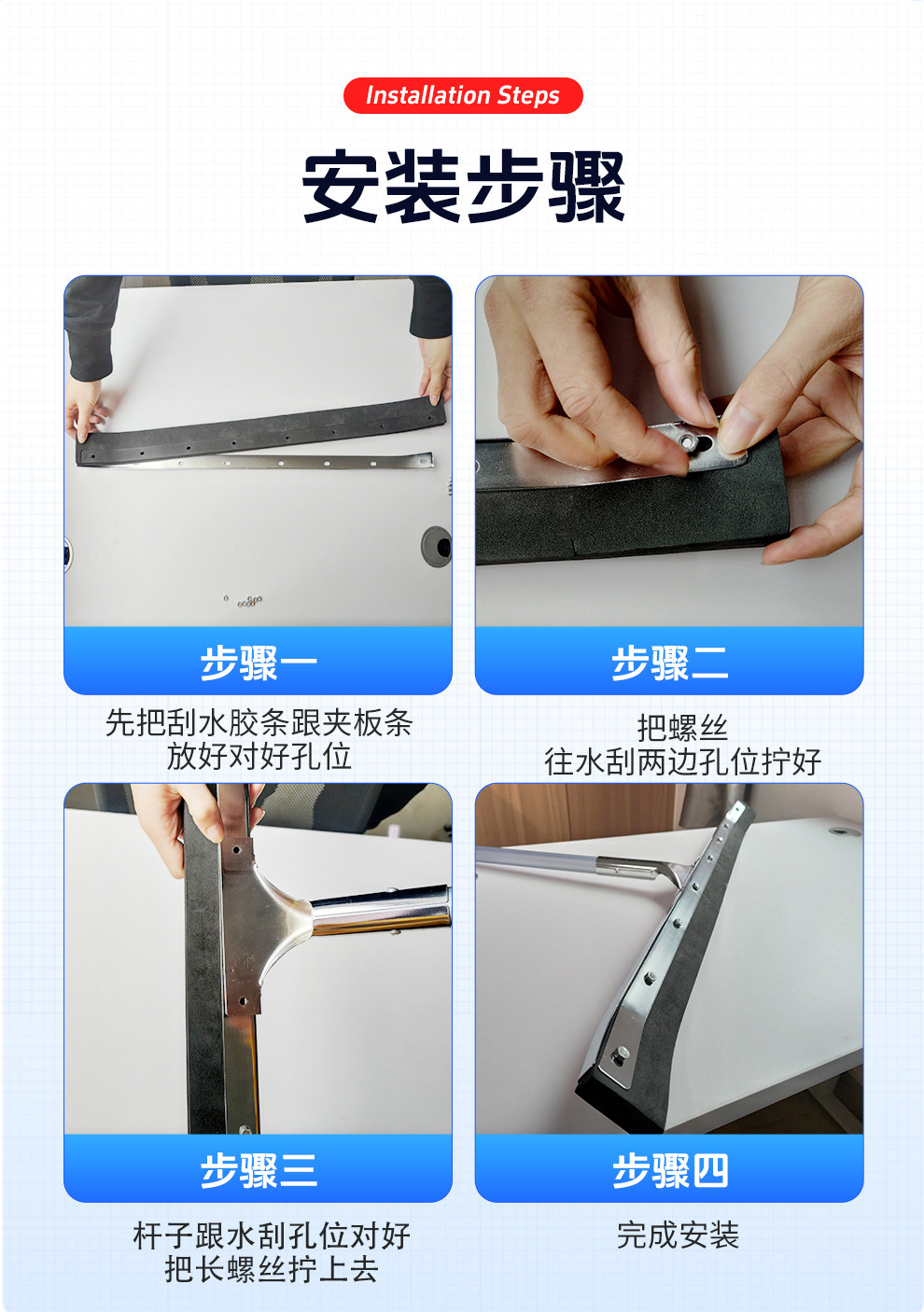 Installation Steps

安装步骤

步骤一

先把刮水胶条跟夹板条
放好对好孔位

步骤二

把螺丝
往水刮两边孔位拧好

步骤三

杆子跟水刮孔位对好
把长螺丝拧上去

步骤四

完成安装