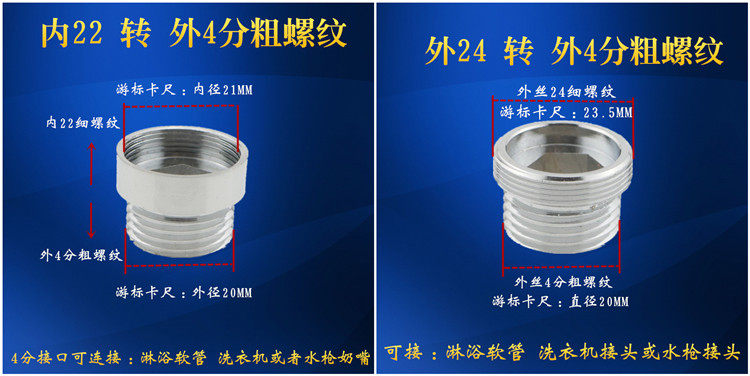 内22 转 外4分粗螺纹

游标卡尺：内径21MM

内22细螺纹

外4分粗螺纹

游标卡尺：外径20MM

4分接口可连接：淋浴软管 洗衣机或者水枪奶嘴

外24 转 外4分粗螺纹

外丝24细螺纹

游标卡尺：23.5MM

外丝4分粗螺纹

游标卡尺：直径20MM

可接：淋浴软管 洗衣机接头或水枪接头