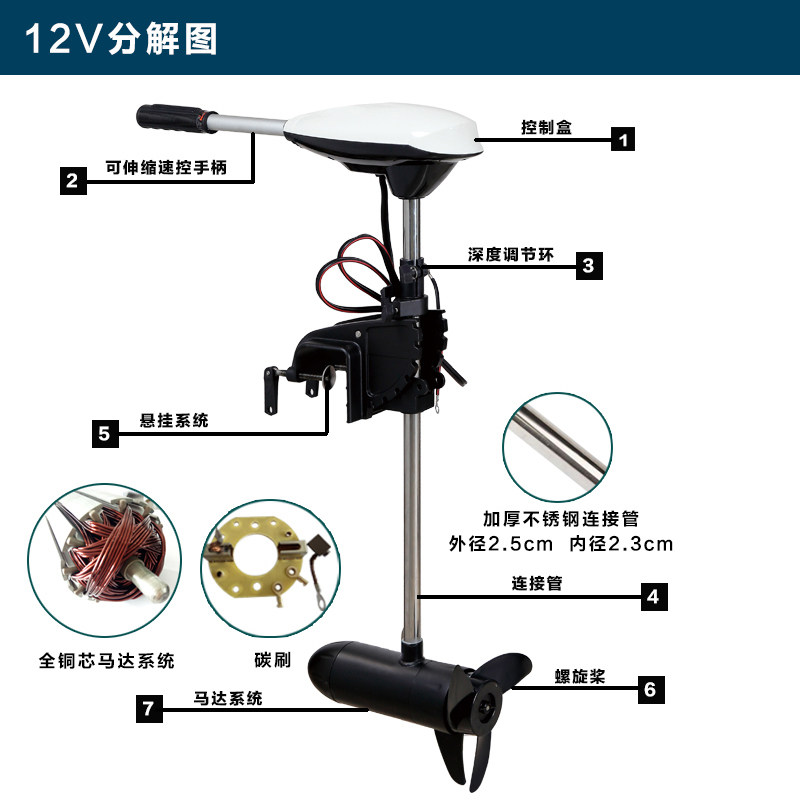 12V分解图

控制盒 1

2 可伸缩速控手柄

深度调节环 3

5 悬挂系统

加厚不锈钢连接管
外径2.5cm 内径2.3cm

连接管 4

全铜芯马达系统

碳刷

螺旋桨 6

7 马达系统